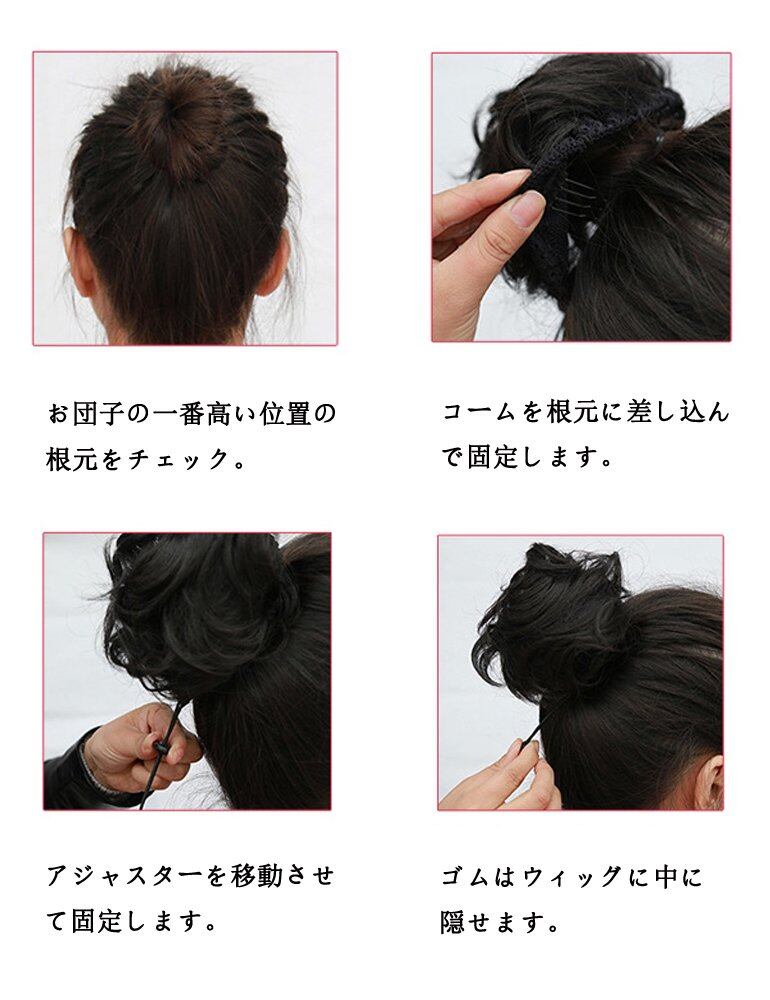 お団子の一番高い位置の根元をチェック。

コームを根元に差し込んで固定します。

アジャスターを移動させて固定します。

ゴムはウィッグに中に隠せます。