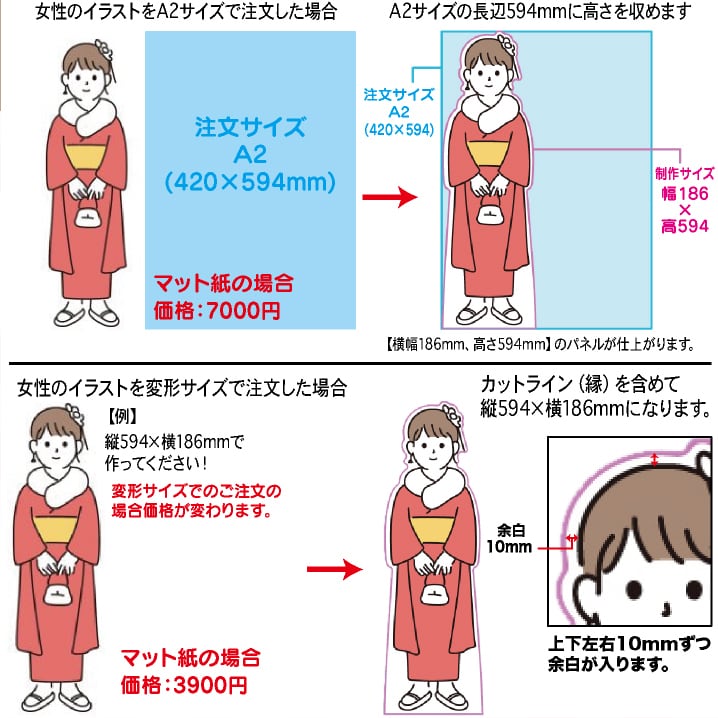 女性のイラストをA2サイズで注文した場合

注文サイズ
A2
(420×594mm)

マット紙の場合
価格：7000円

A2サイズの長辺594mmに高さを収めます

注文サイズ
A2
(420×594)

制作サイズ
幅186
×
高594

【横幅186mm、高さ594mm】のパネルが仕上がります。

女性のイラストを変形サイズで注文した場合

【例】
縦594×横186mmで
作ってください！

変形サイズでのご注文の
場合価格が変わります。

マット紙の場合
価格：3900円

カットライン（縁）を含めて
縦594×横186mmになります。

余白
10mm

上下左右10mmずつ
余白が入ります。