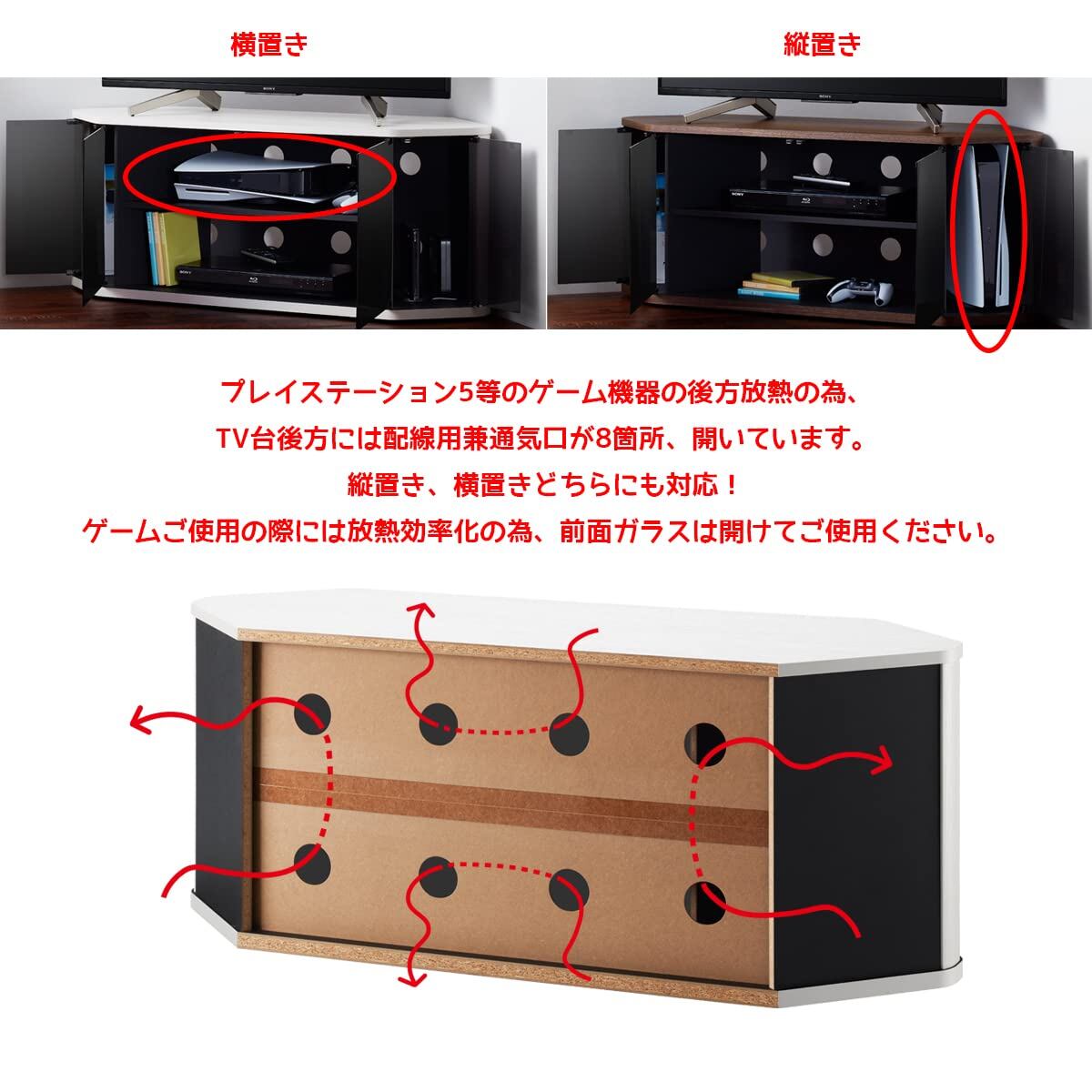 横置き

縦置き

SONY

SONY

SONY

SONY

プレイステーション5等のゲーム機器の後方放熱の為、
TV台後方には配線用兼通気口が8箇所、開いています。
縦置き、横置きどちらにも対応！
ゲームご使用の際には放熱効率化の為、前面ガラスは開けてご使用ください。