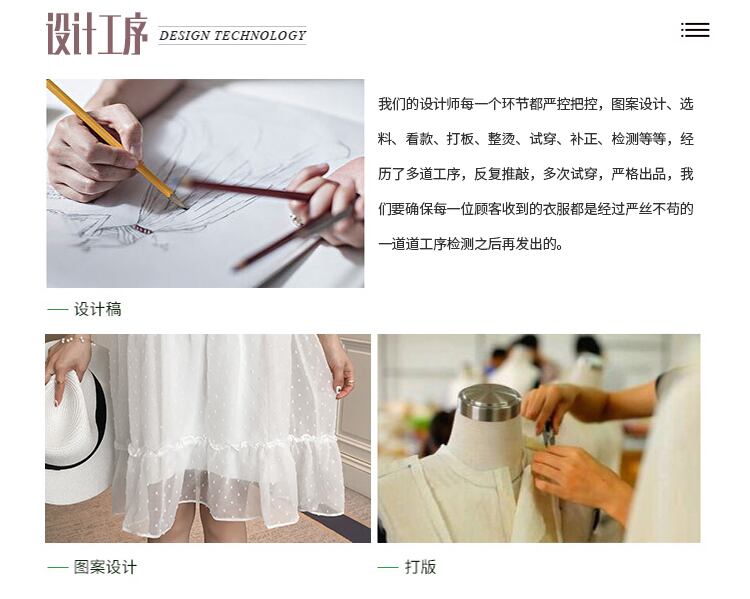 设计工序 DESIGN TECHNOLOGY

我们的设计师每一个环节都严控把控，图案设计、选料、看款、打板、整烫、试穿、补正、检测等等，经历了多道工序，反复推敲，多次试穿，严格出品，我们要确保每一位顾客收到的衣服都是经过严丝不苟的一道道工序检测之后再发出的。

— 设计稿

— 图案设计

— 打版