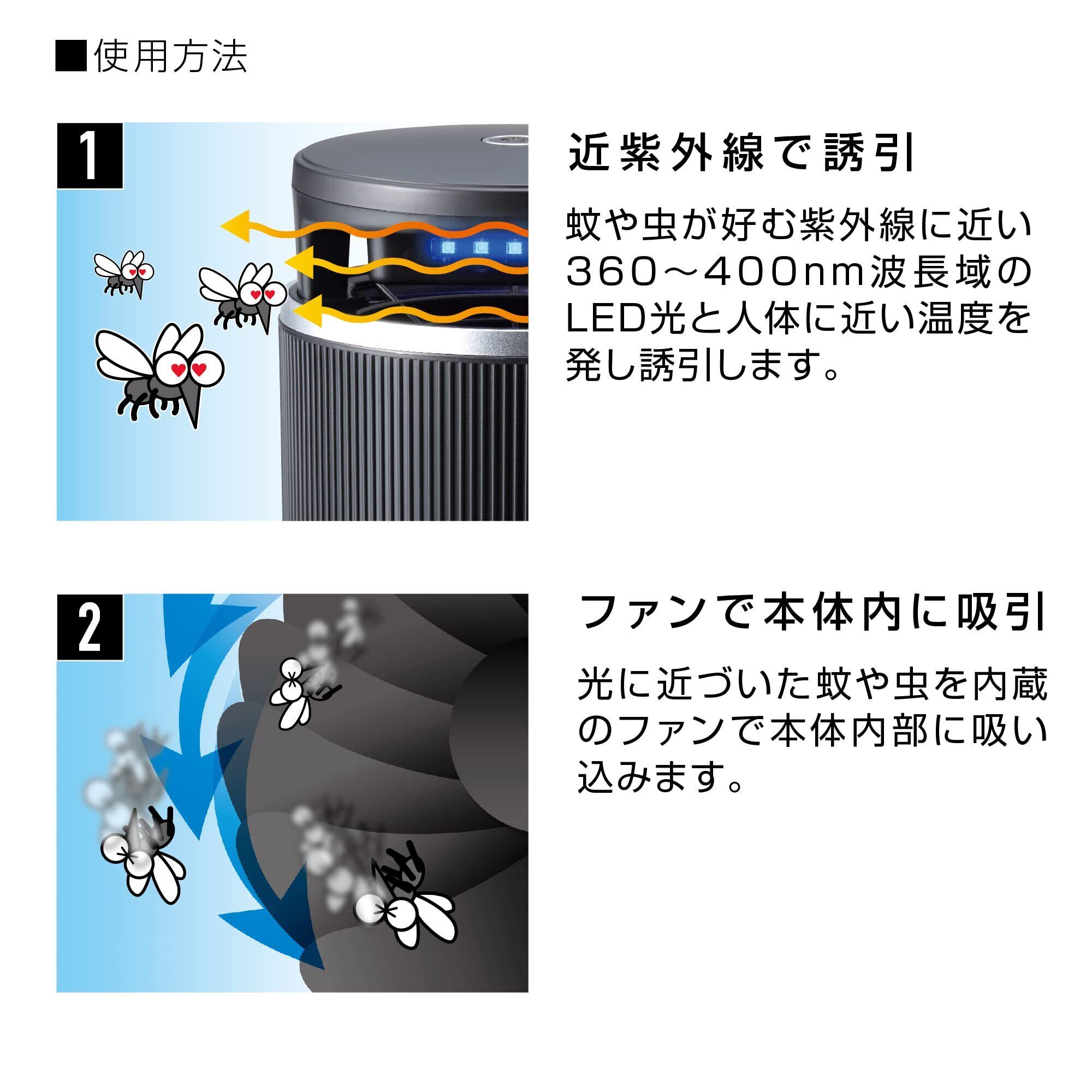 ■使用方法

1

近紫外線で誘引

蚊や虫が好む紫外線に近い360～400nm波長域のLED光と人体に近い温度を発し誘引します。

2

ファンで本体内に吸引

光に近づいた蚊や虫を内蔵のファンで本体内部に吸い込みます。