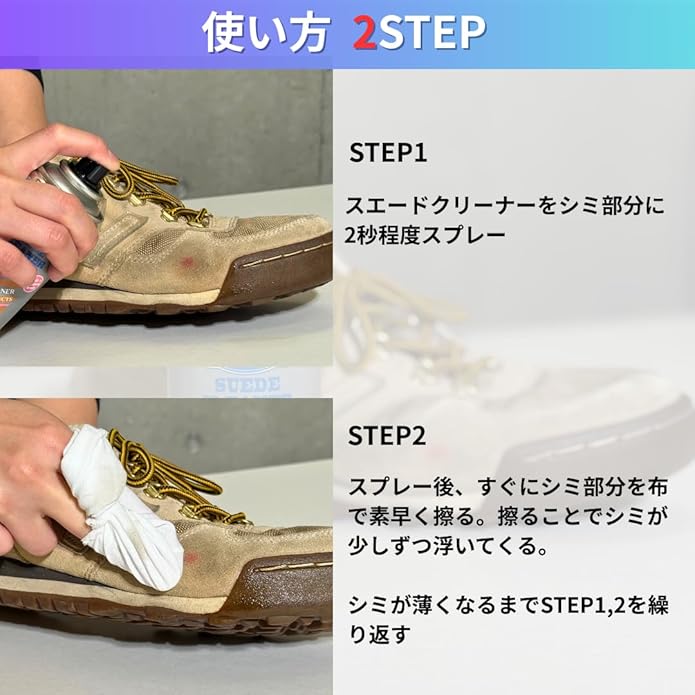 使い方 2STEP

STEP1

スエードクリーナーをシミ部分に2秒程度スプレー

SUEDE

STEP2

スプレー後、すぐにシミ部分を布で素早く擦る。擦ることでシミが少しずつ浮いてくる。

シミが薄くなるまでSTEP1,2を繰り返す