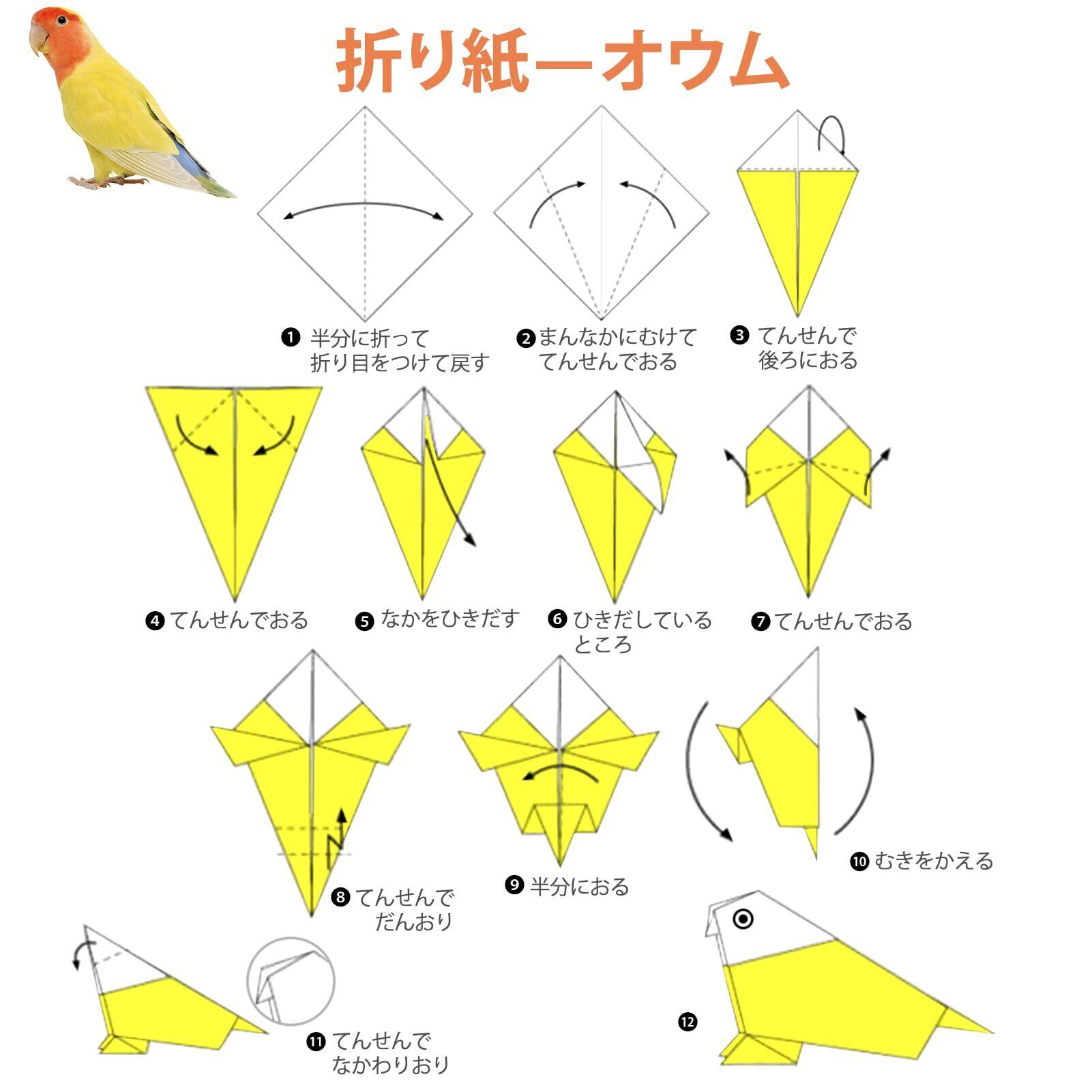 折り紙ーオウム

❶ 半分に折って
折り目をつけて戻す

❷ まんなかにむけて
てんせんでおる

❸ てんせんで
後ろにおる

❹ てんせんでおる

❺ なかをひきだす

❻ ひきだしている
ところ

❼ てんせんでおる

❽ てんせんで
だんおり

❾ 半分におる

❿ むきをかえる

⓫ てんせんで
なかわりおり

⓬