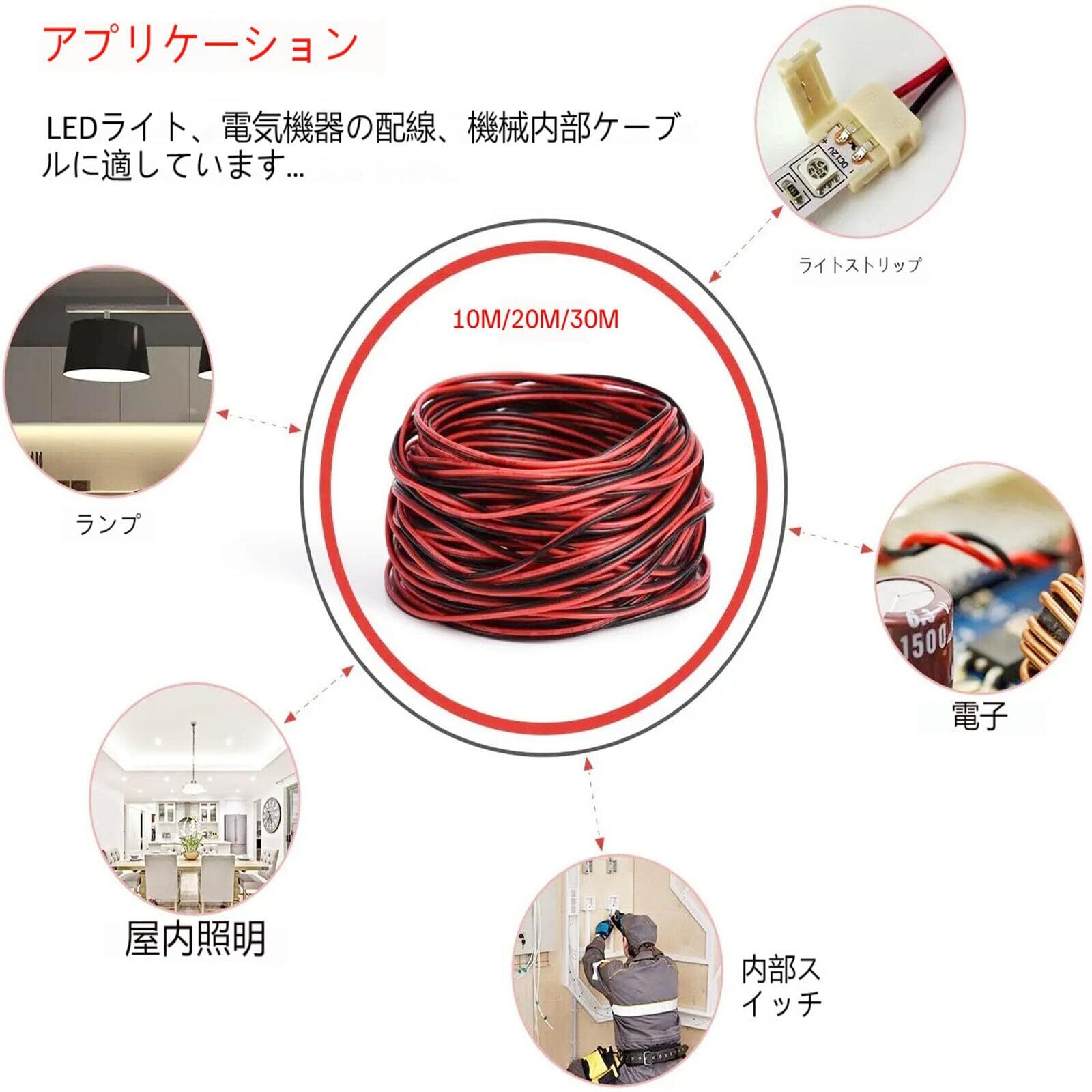 アプリケーション

LEDライト、電気機器の配線、機械内部ケーブルに適しています...

DC12V

ライトストリップ

10M/20M/30M

ランプ

1500

電子

屋内照明

内部スイッチ