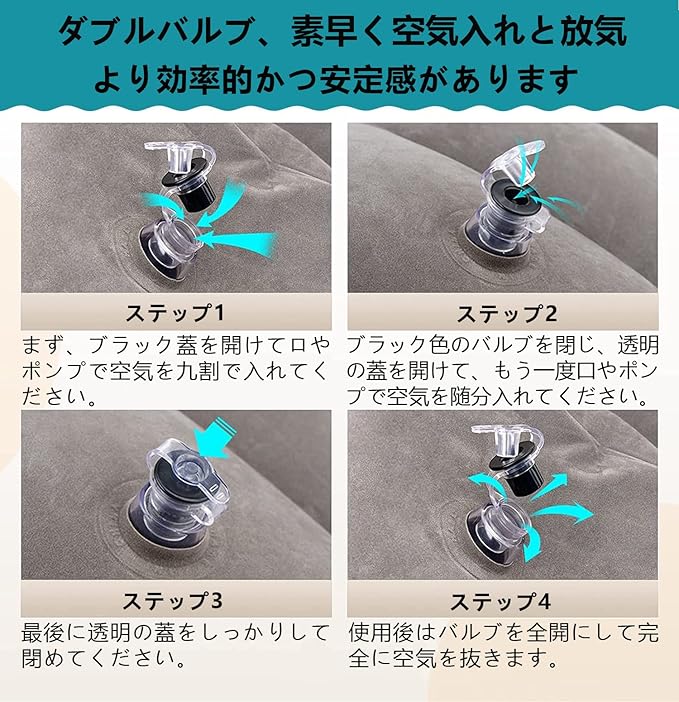 ダブルバルブ、素早く空気入れと放気
より効率的かつ安定感があります

ステップ1
まず、ブラック蓋を開けて口やポンプで空気を九割で入れてください。

ステップ2
ブラック色のバルブを閉じ、透明の蓋を開けて、もう一度口やポンプで空気を随分入れてください。

ステップ3
最後に透明の蓋をしっかりして閉めてください。

ステップ4
使用後はバルブを全開にして完全に空気を抜きます。