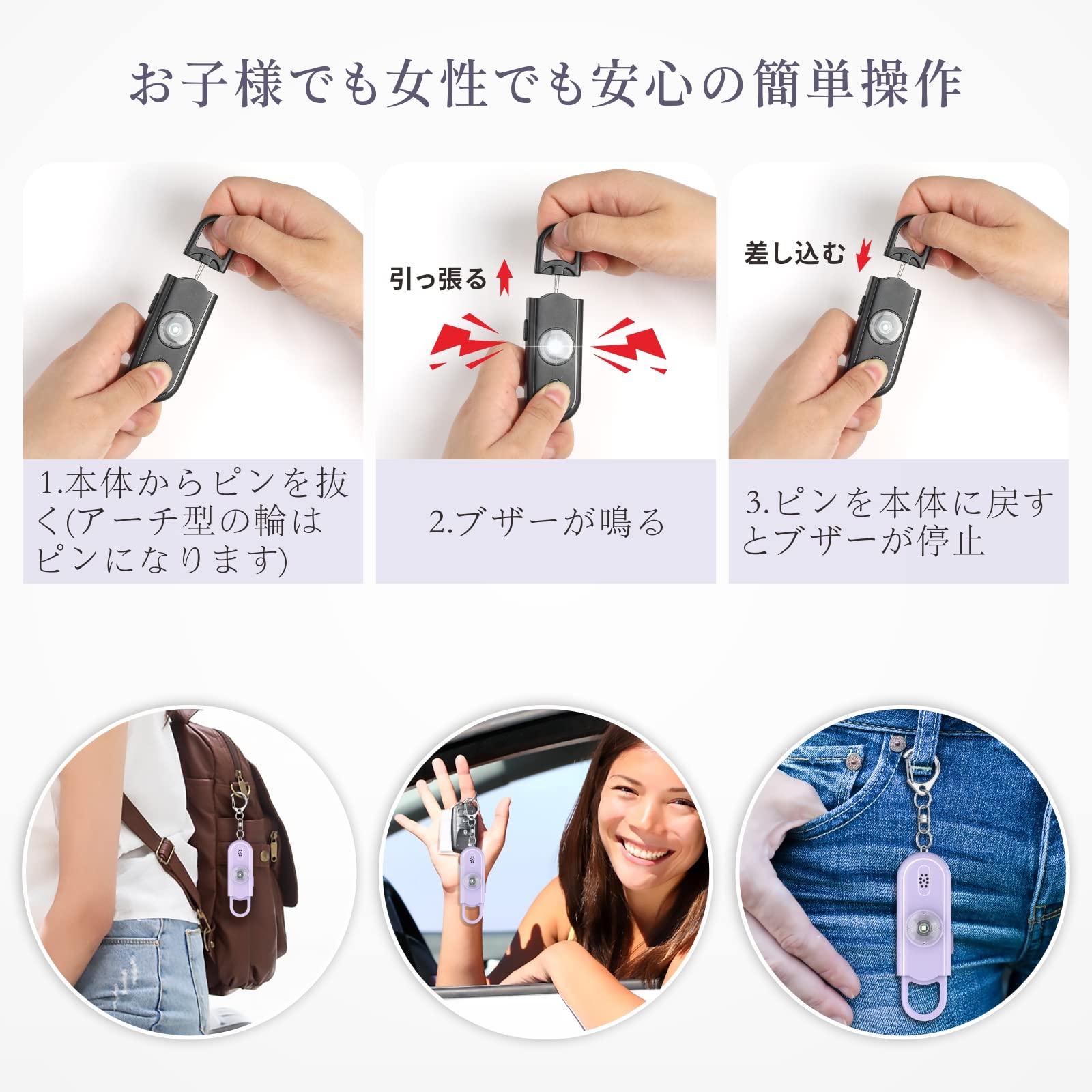 お子様でも女性でも安心の簡単操作

引っ張る

差し込む

1.本体からピンを抜く(アーチ型の輪はピンになります)

2.ブザーが鳴る

3.ピンを本体に戻すとブザーが停止