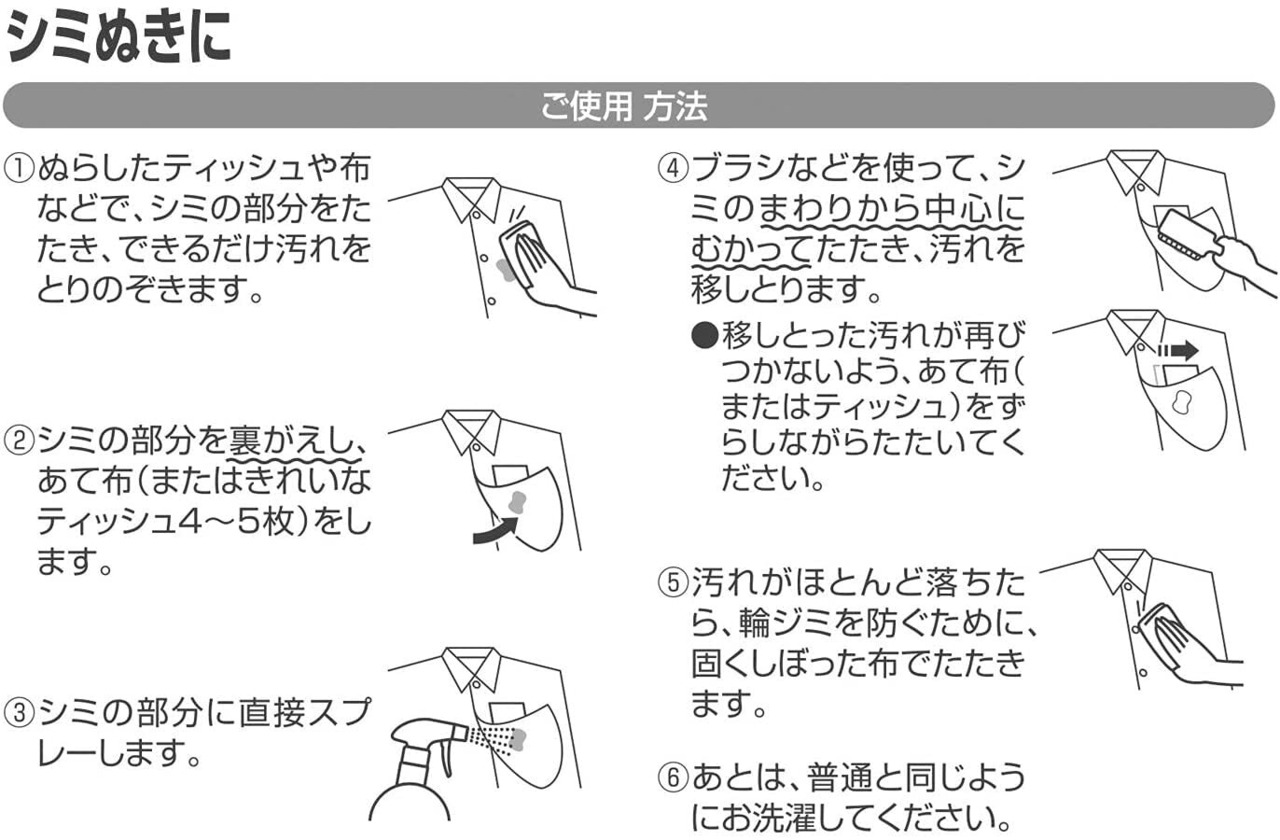 シミぬきに

ご使用 方法

①ぬらしたティッシュや布などで、シミの部分をたたき、できるだけ汚れをとりのぞきます。

②シミの部分を裏がえし、あて布（またはきれいなティッシュ4～5枚）をします。

③シミの部分に直接スプレーします。

④ブラシなどを使って、シミのまわりから中心にむかってたたき、汚れを移しとります。

●移しとった汚れが再びつかないよう、あて布（またはティッシュ）をずらしながらたたいてください。

⑤汚れがほとんど落ちたら、輪ジミを防ぐために、固くしぼった布でたたきます。

⑥あとは、普通と同じようにお洗濯してください。