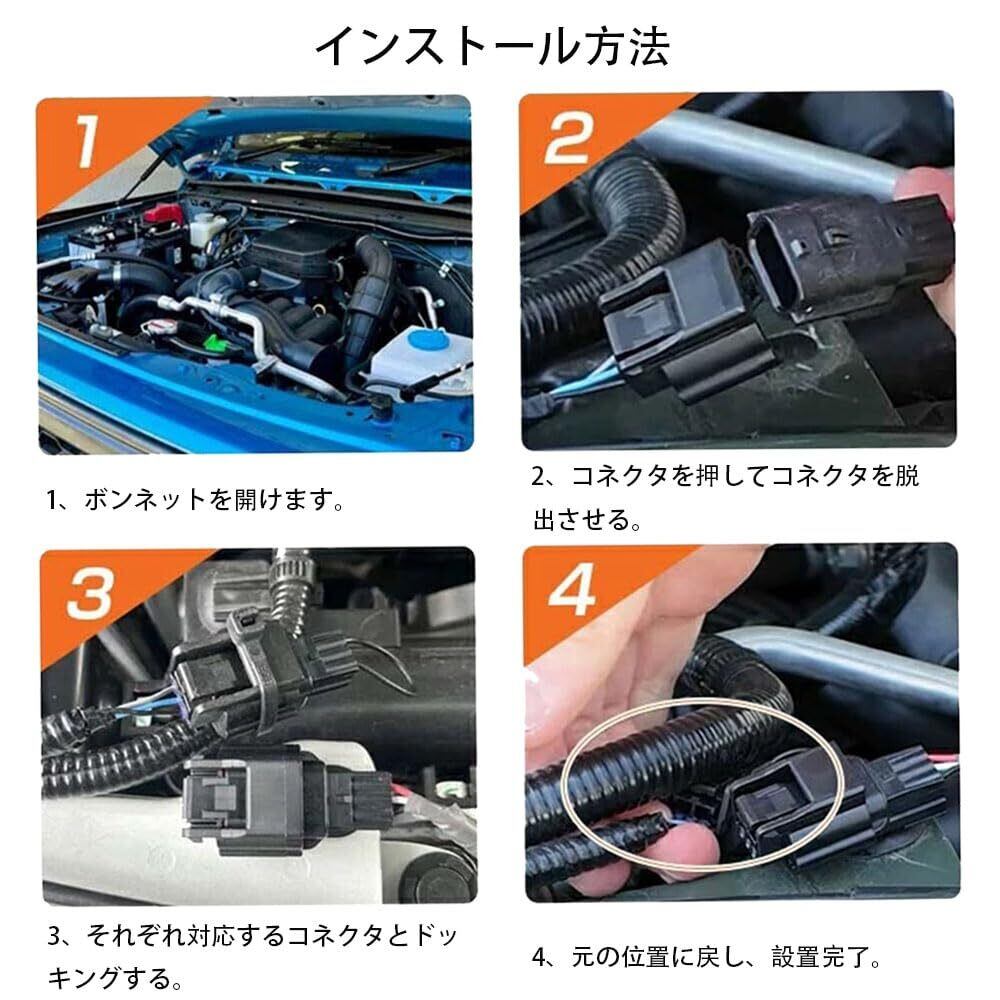 インストール方法

1

1、ボンネットを開けます。

2

2、コネクタを押してコネクタを脱出させる。

3

3、それぞれ対応するコネクタとドッキングする。

4

4、元の位置に戻し、設置完了。