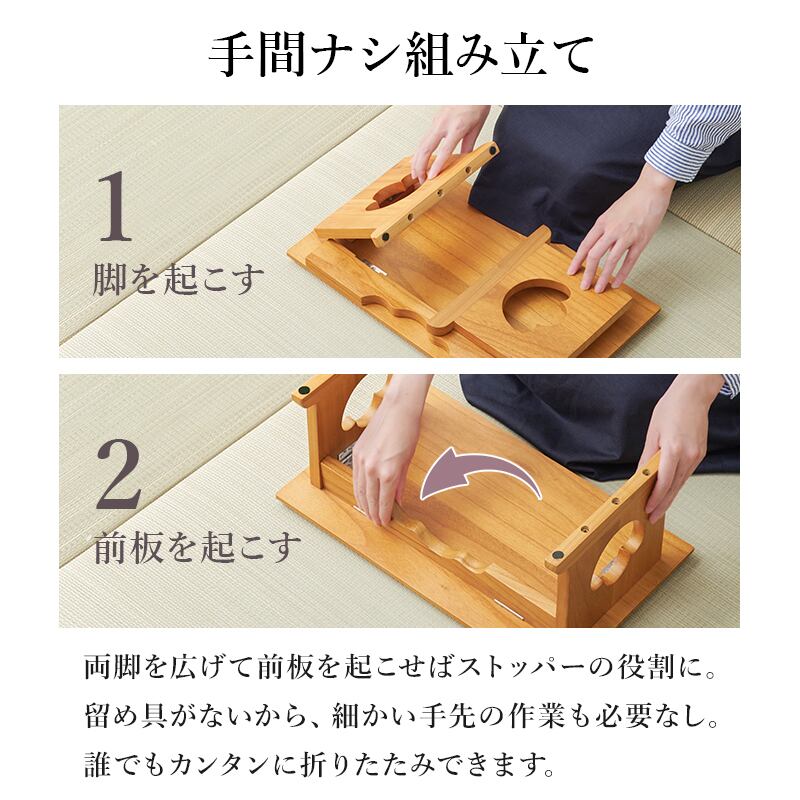 手間ナシ組み立て

1
脚を起こす

2
前板を起こす

両脚を広げて前板を起こせばストッパーの役割に。
留め具がないから、細かい手先の作業も必要なし。
誰でもカンタンに折りたたみできます。