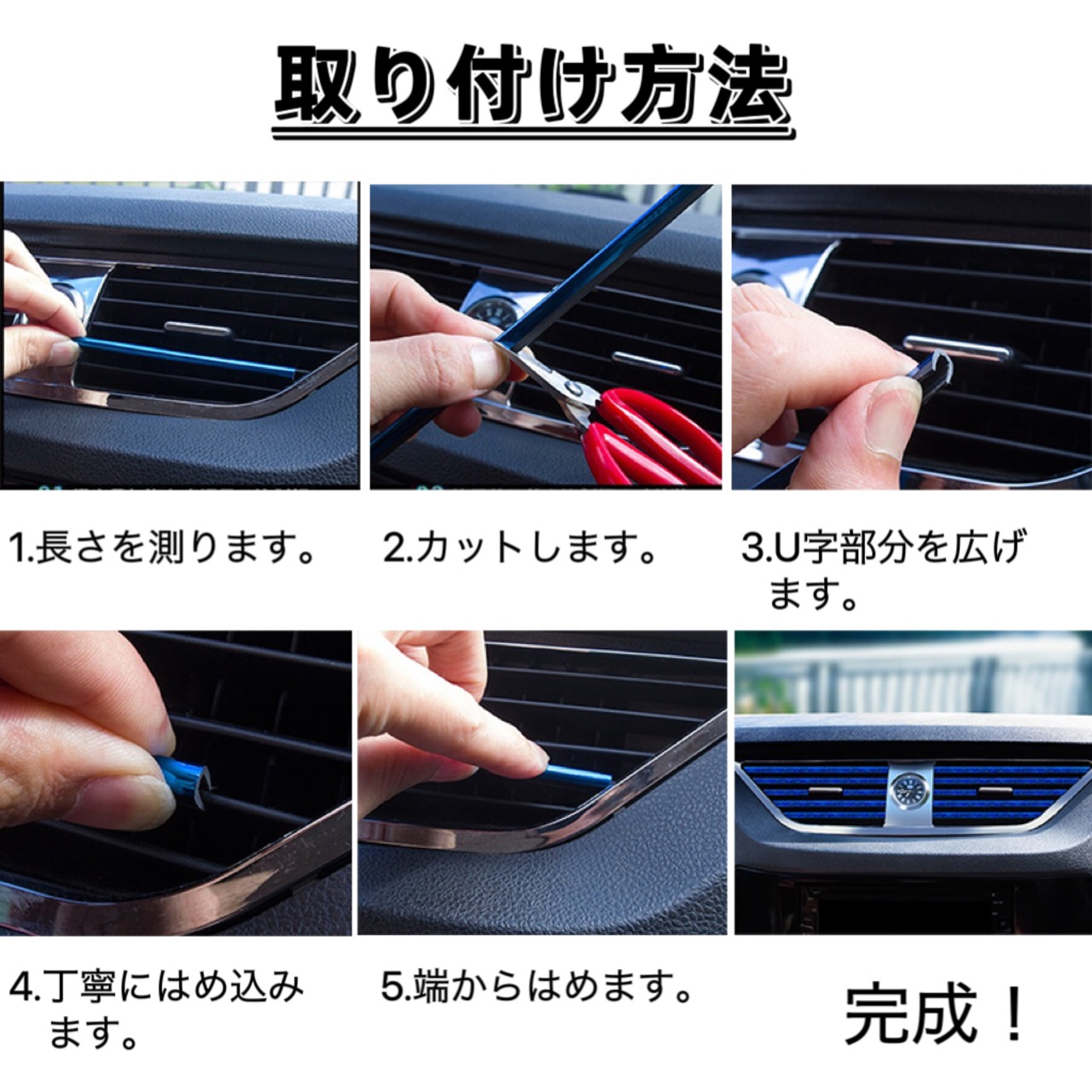 取り付け方法

1.長さを測ります。

2.カットします。

3.U字部分を広げます。

4.丁寧にはめ込みます。

5.端からはめます。

完成！