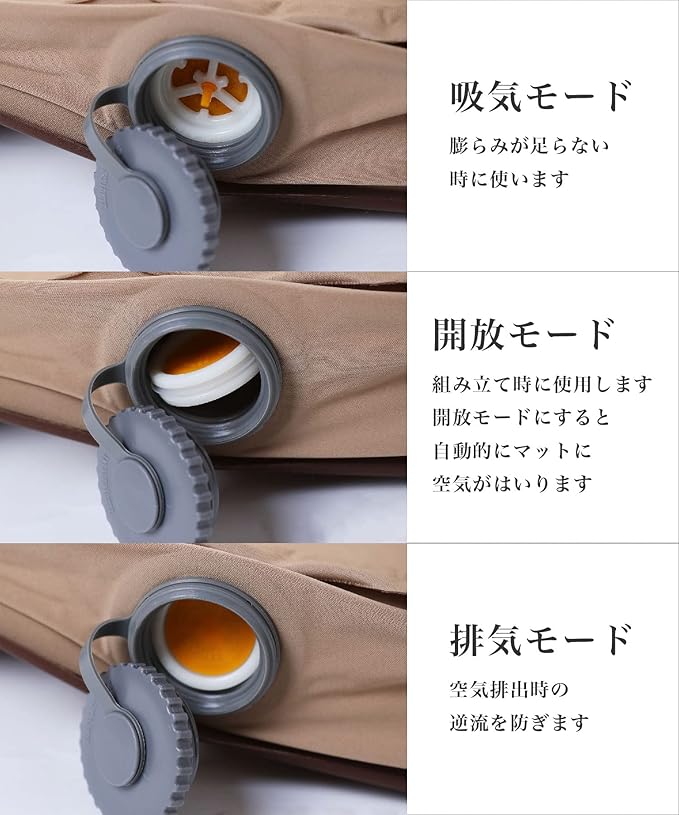 吸気モード

膨らみが足らない
時に使います

開放モード

組み立て時に使用します
開放モードにすると
自動的にマットに
空気がはいります

排気モード

空気排出時の
逆流を防ぎます