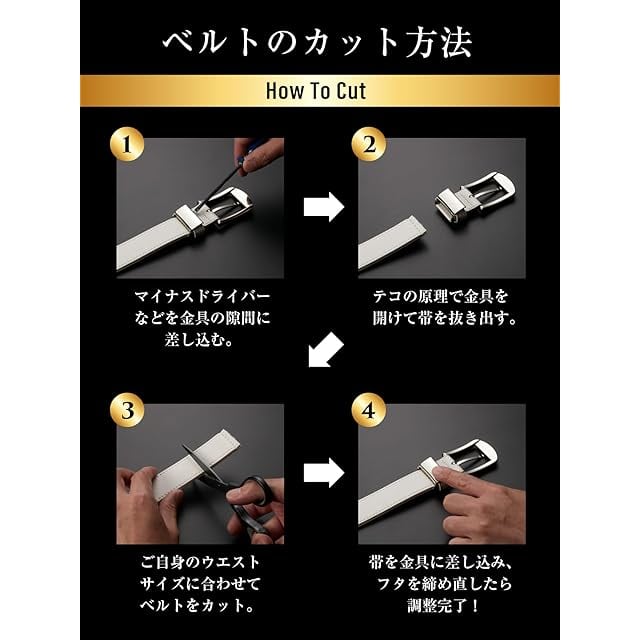 ベルトのカット方法

How To Cut

1

マイナスドライバーなどを金具の隙間に差し込む。

2

テコの原理で金具を開けて帯を抜き出す。

3

ご自身のウエストサイズに合わせてベルトをカット。

4

帯を金具に差し込み、フタを締め直したら調整完了！