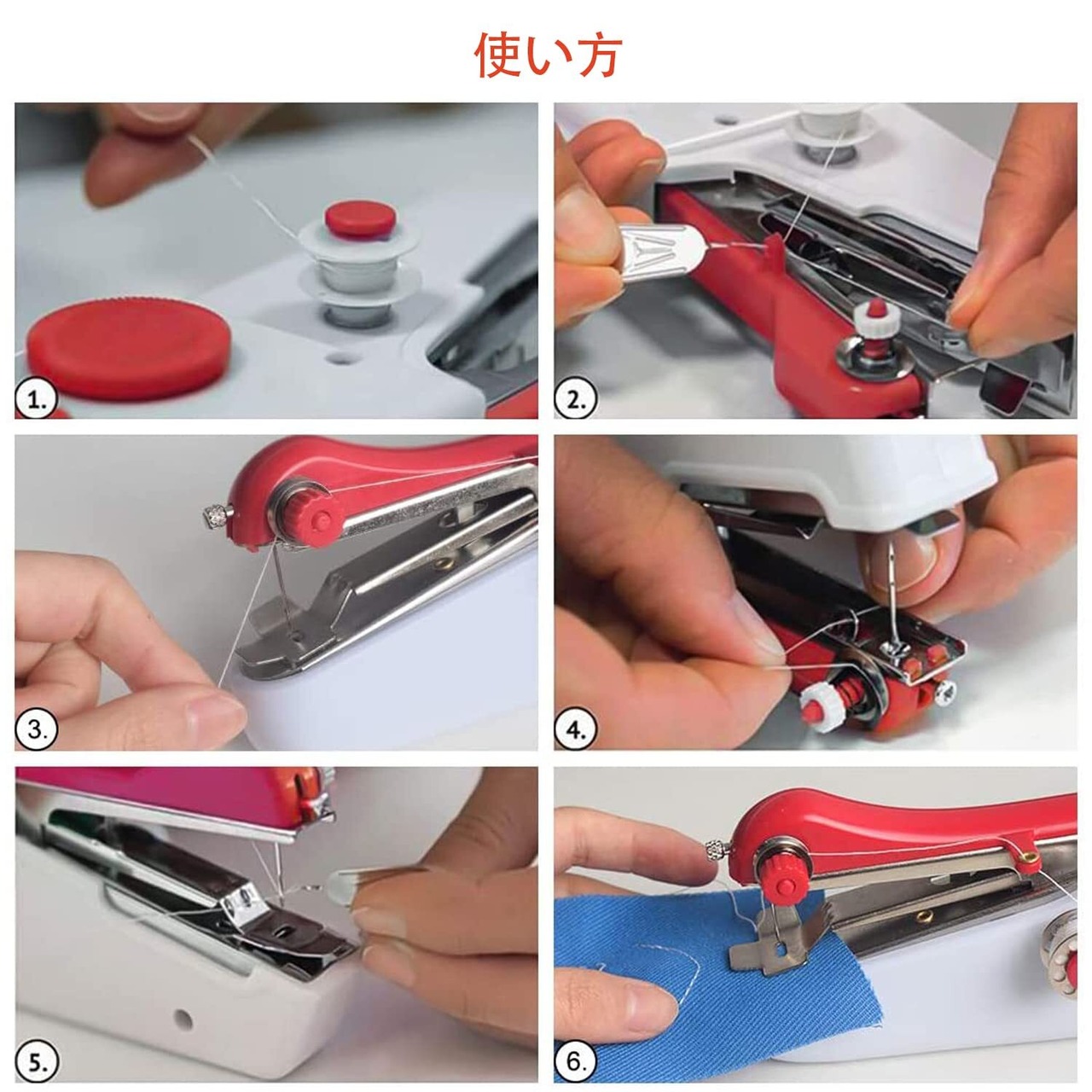 使い方

1.

2.

3.

4.

5.

6.