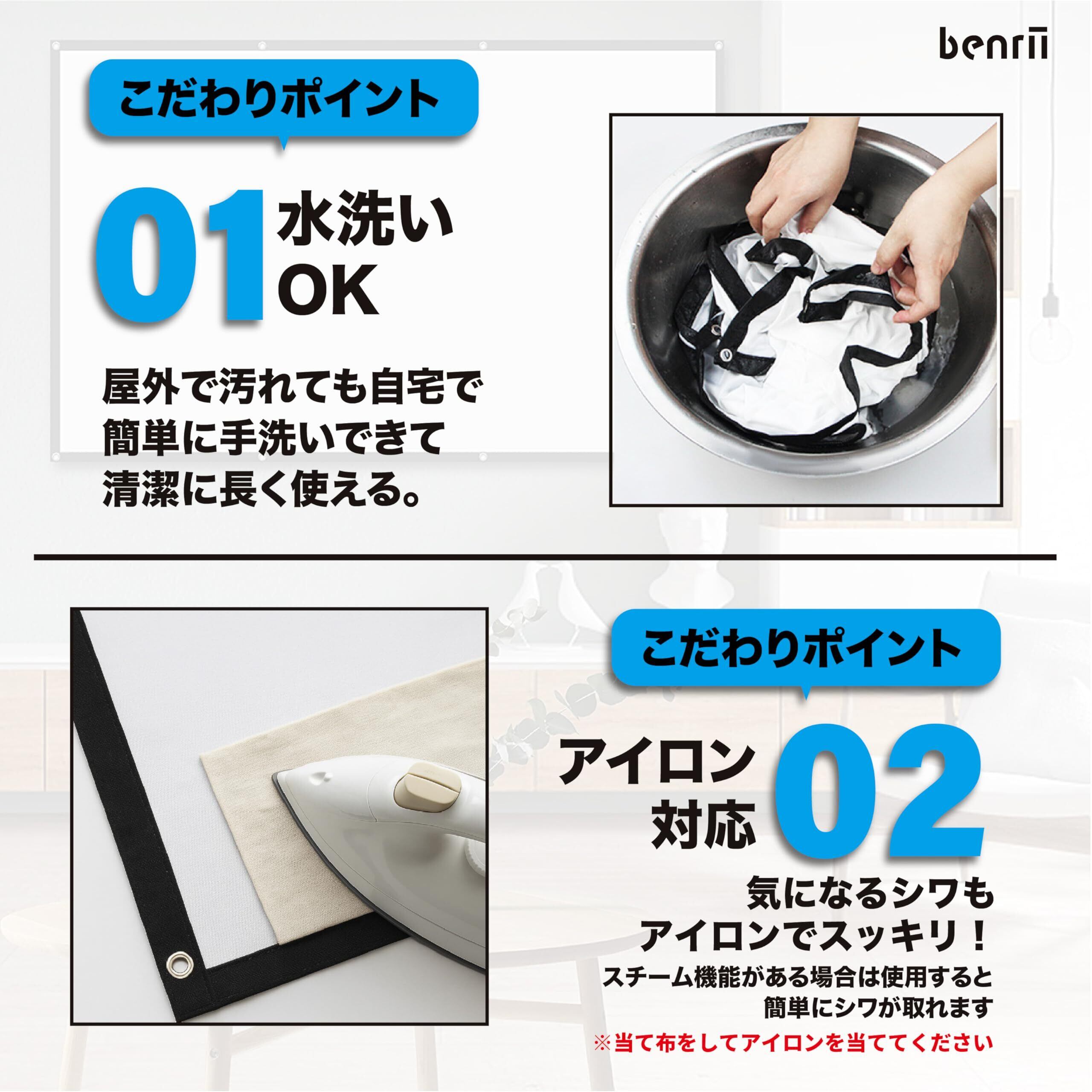 benrii

こだわりポイント

01 水洗い OK

屋外で汚れても自宅で簡単に手洗いできて清潔に長く使える。

こだわりポイント

アイロン対応 02

気になるシワもアイロンでスッキリ！

スチーム機能がある場合は使用すると簡単にシワが取れます

※当て布をしてアイロンを当ててください