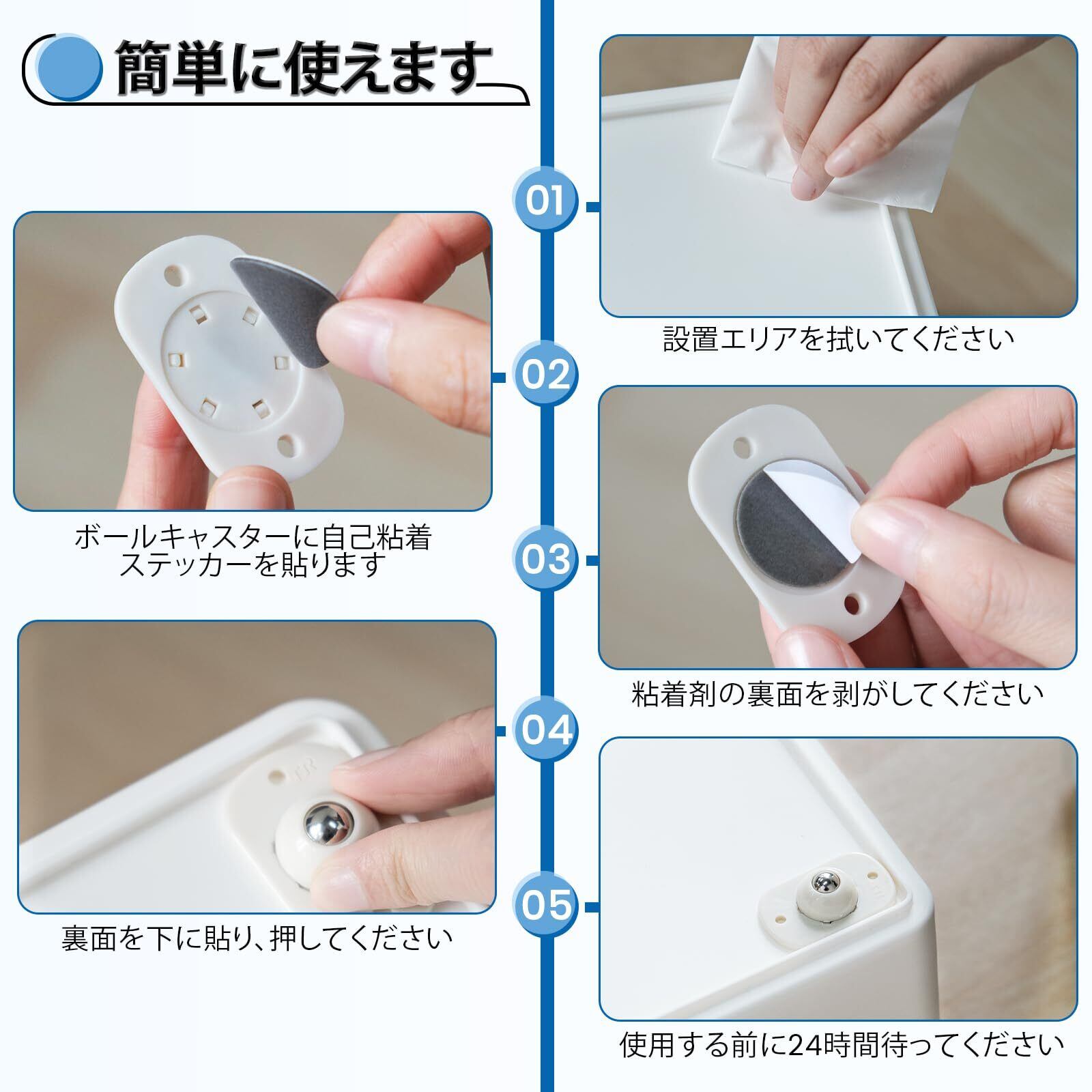 簡単に使えます

01

設置エリアを拭いてください

02

ボールキャスターに自己粘着ステッカーを貼ります

03

粘着剤の裏面を剥がしてください

04

裏面を下に貼り、押してください

05

使用する前に24時間待ってください