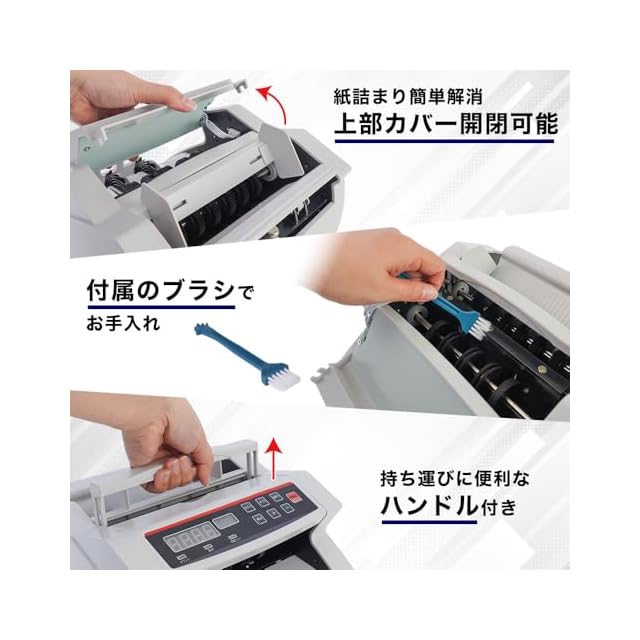 紙詰まり簡単解消
上部カバー開閉可能

付属のブラシで
お手入れ

持ち運びに便利な
ハンドル付き