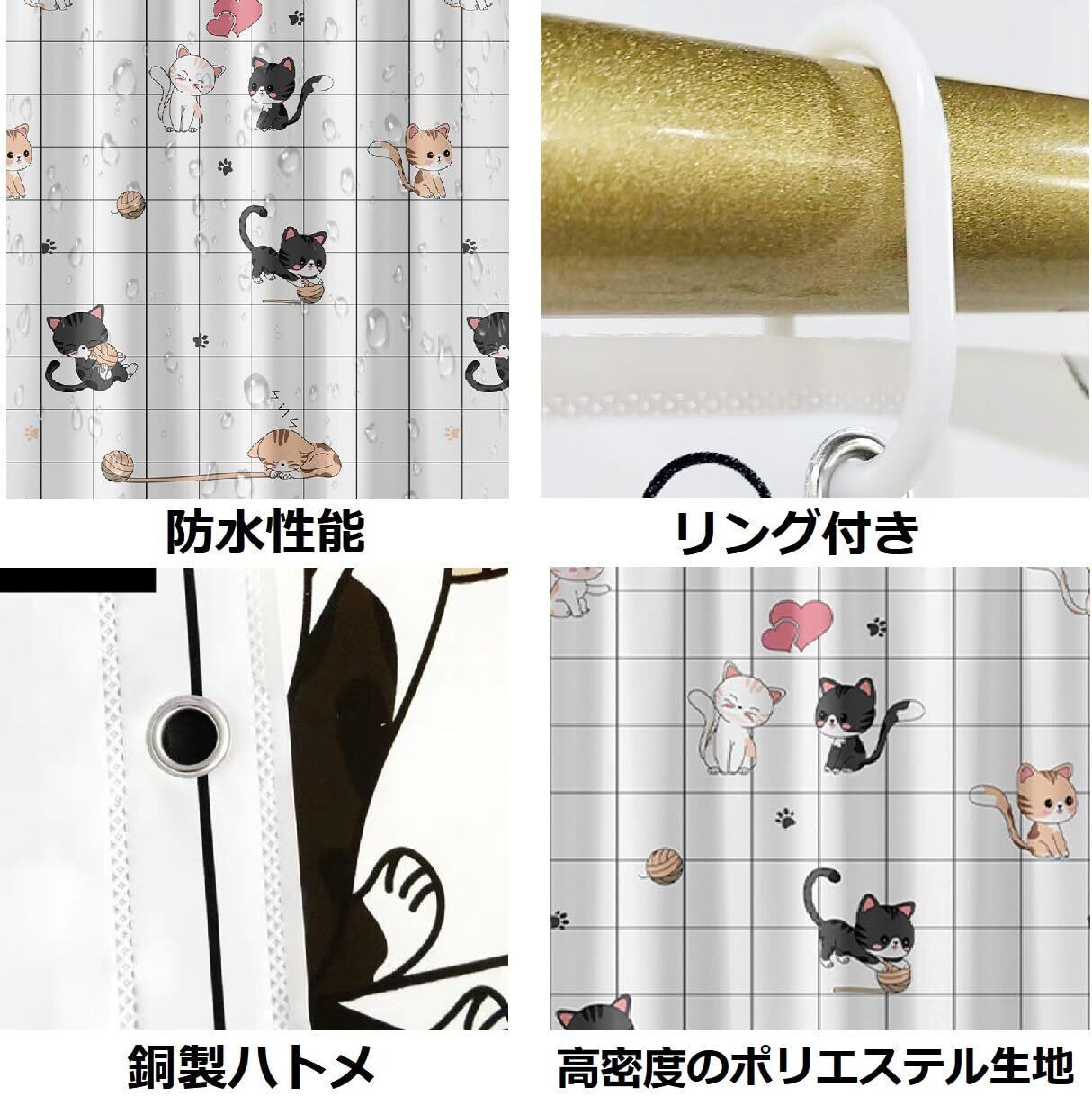 防水性能

リング付き

銅製ハトメ

高密度のポリエステル生地