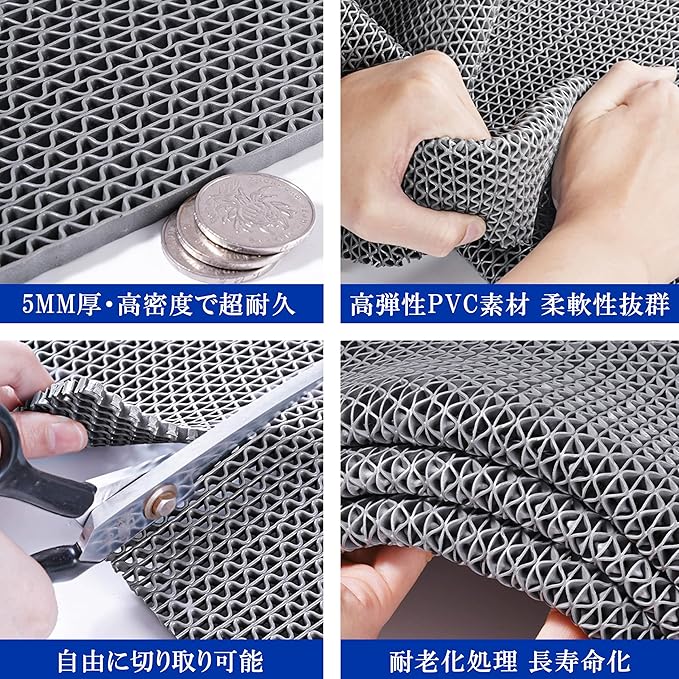 5MM厚・高密度で超耐久

高弾性PVC素材 柔軟性抜群

自由に切り取り可能

耐老化処理 長寿命化