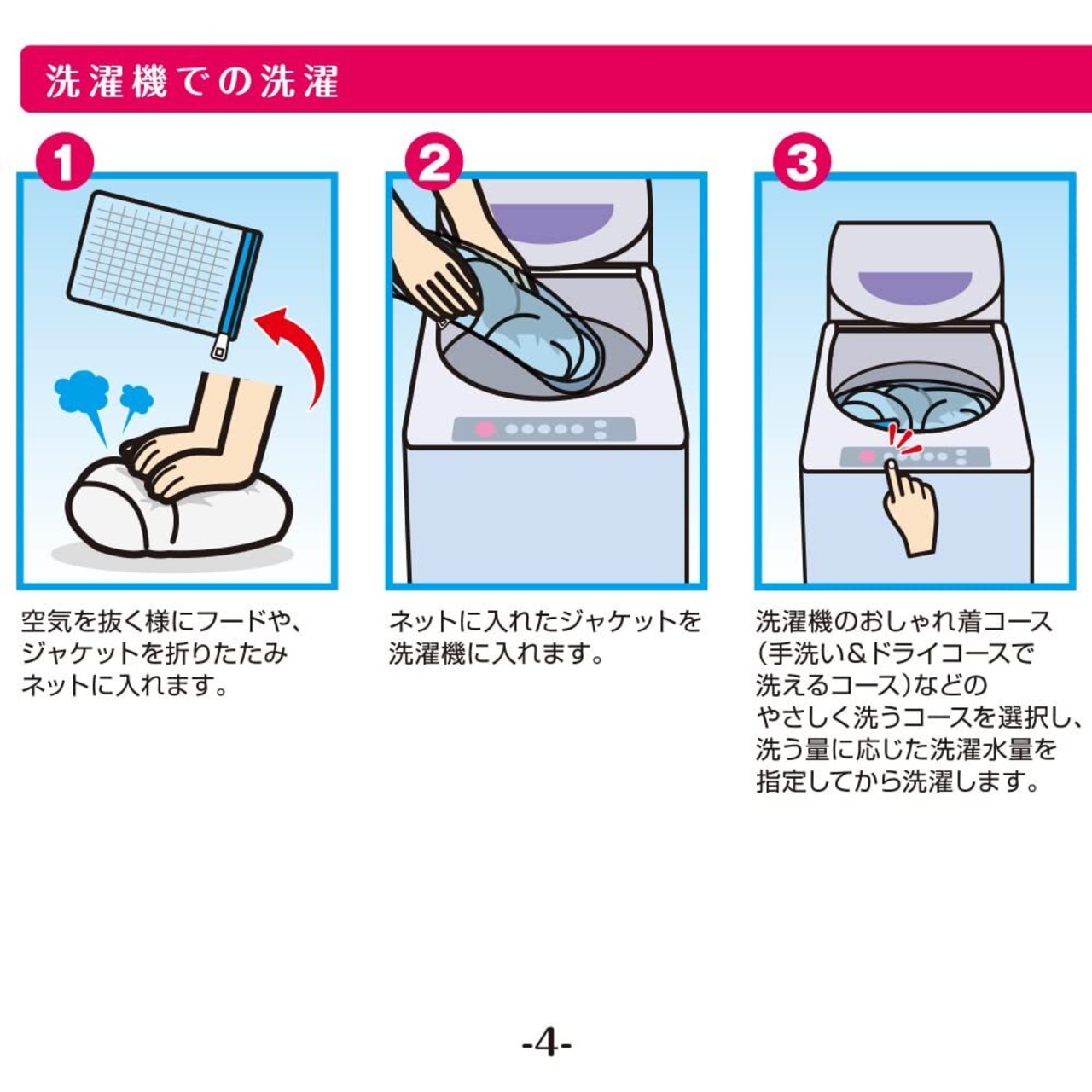 洗濯機での洗濯

1

空気を抜く様にフードや、ジャケットを折りたたみネットに入れます。

2

ネットに入れたジャケットを洗濯機に入れます。

3

洗濯機のおしゃれ着コース（手洗い＆ドライコースで洗えるコース）などのやさしく洗うコースを選択し、洗う量に応じた洗濯水量を指定してから洗濯します。

-4-