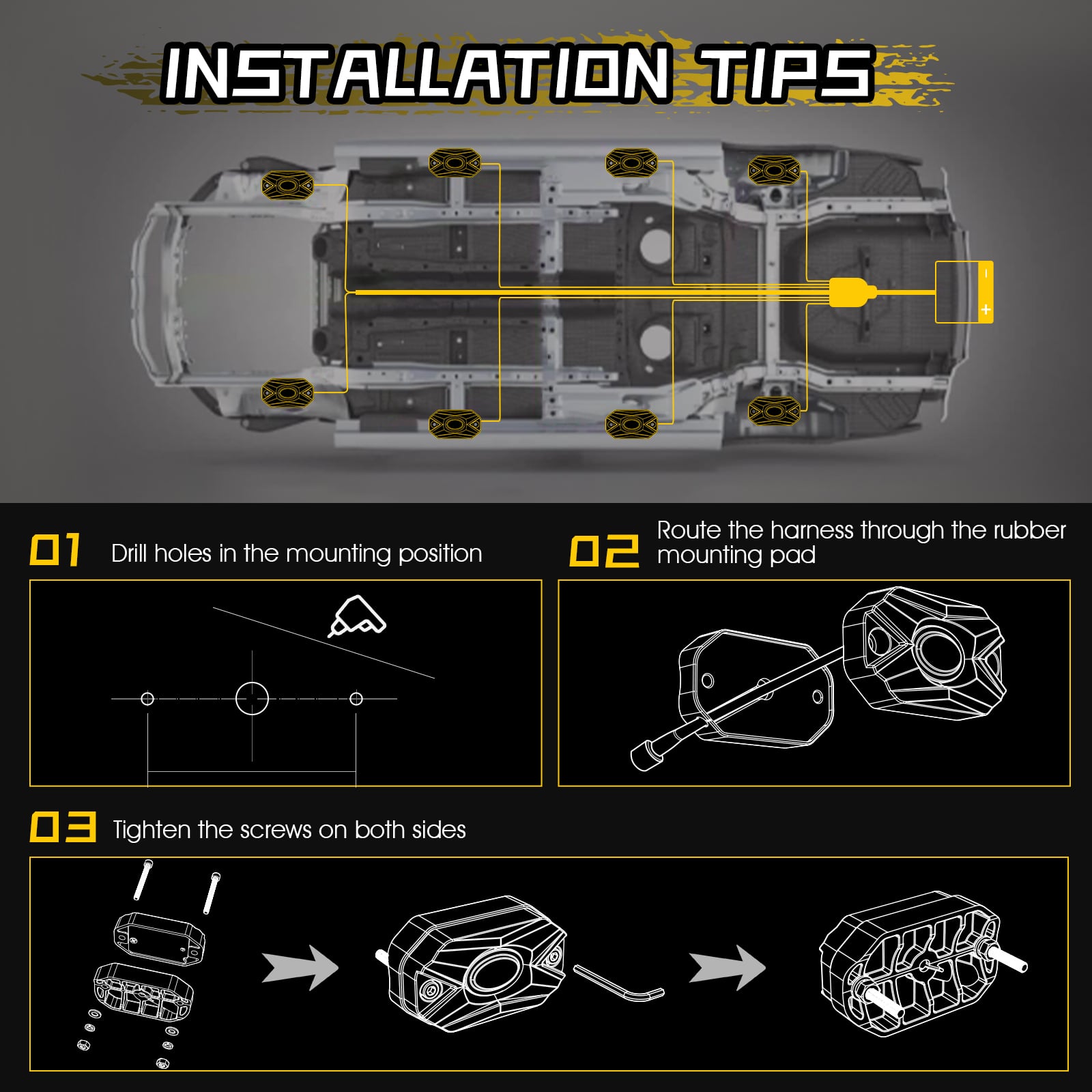 INSTALLATION TIPS

-
+

01 Drill holes in the mounting position

02 Route the harness through the rubber mounting pad

03 Tighten the screws on both sides