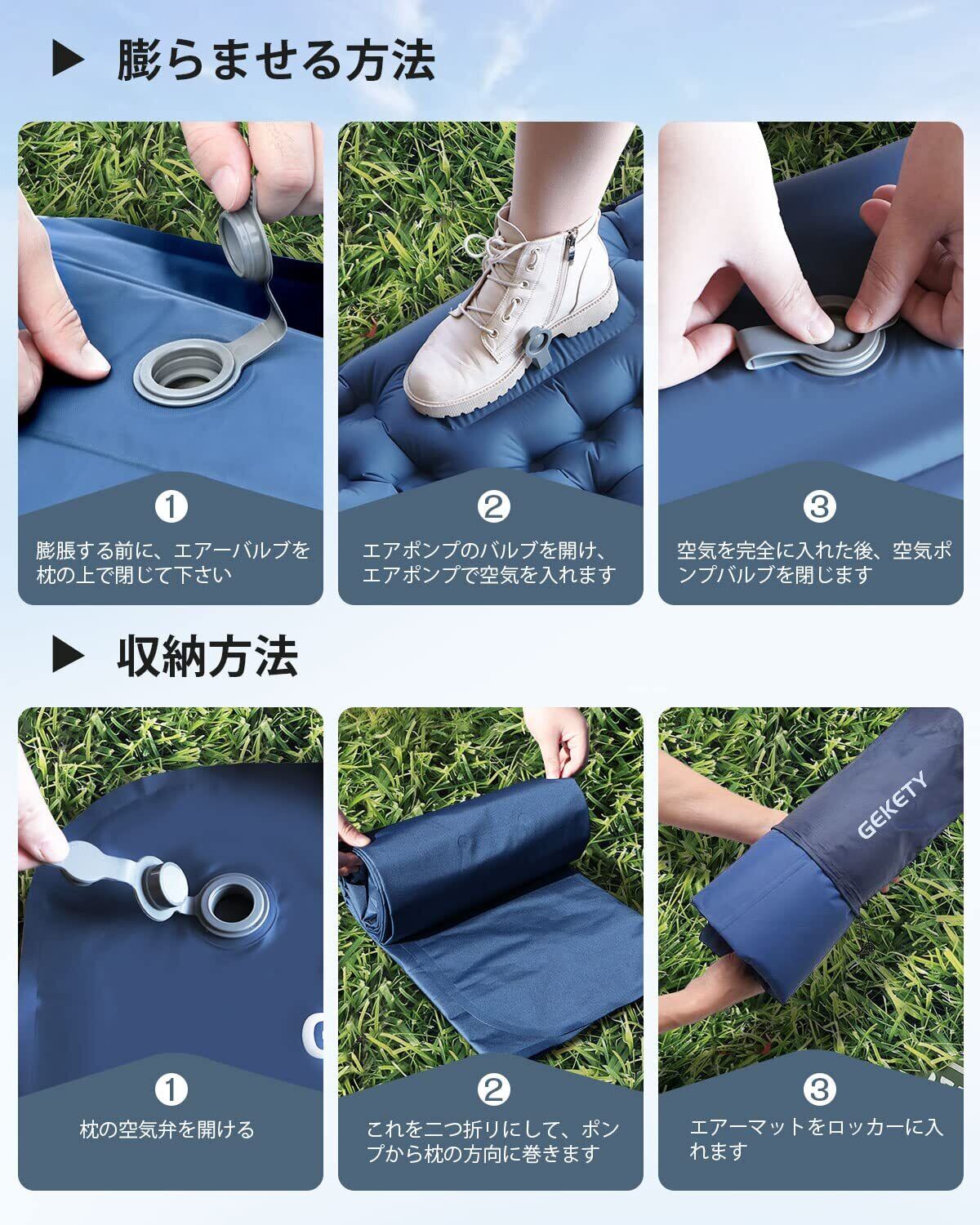 ▶ 膨らませる方法

1
膨脹する前に、エアーバルブを枕の上で閉じて下さい

2
エアポンプのバルブを開け、エアポンプで空気を入れます

3
空気を完全に入れた後、空気ポンプバルブを閉じます

▶ 収納方法

1
枕の空気弁を開ける

2
これを二つ折りにして、ポンプから枕の方向に巻きます

GEKETY

3
エアーマットをロッカーに入れます