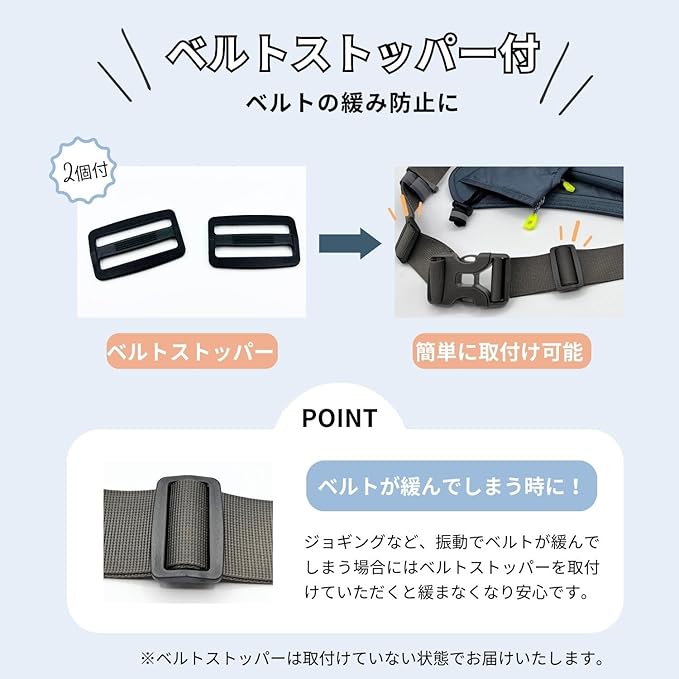 ベルトストッパー付

ベルトの緩み防止に

2個付

ベルトストッパー

簡単に取付け可能

POINT

ベルトが緩んでしまう時に！

ジョギングなど、振動でベルトが緩んでしまう場合にはベルトストッパーを取付けていただくと緩まなくなり安心です。

※ベルトストッパーは取付けていない状態でお届けいたします。