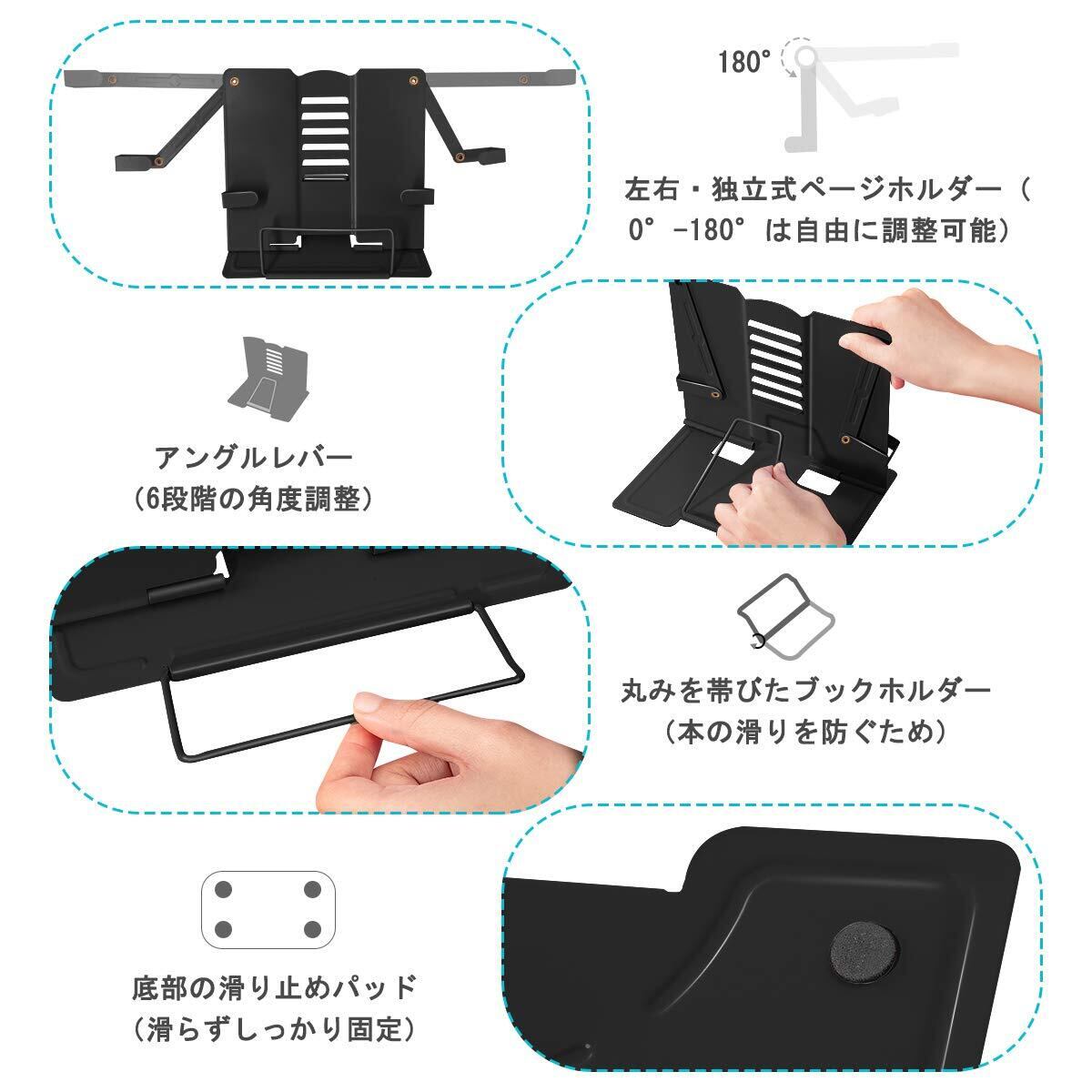 180°

左右・独立式ページホルダー（0°-180°は自由に調整可能）

アングルレバー
（6段階の角度調整）

丸みを帯びたブックホルダー
（本の滑りを防ぐため）

底部の滑り止めパッド
（滑らずしっかり固定）