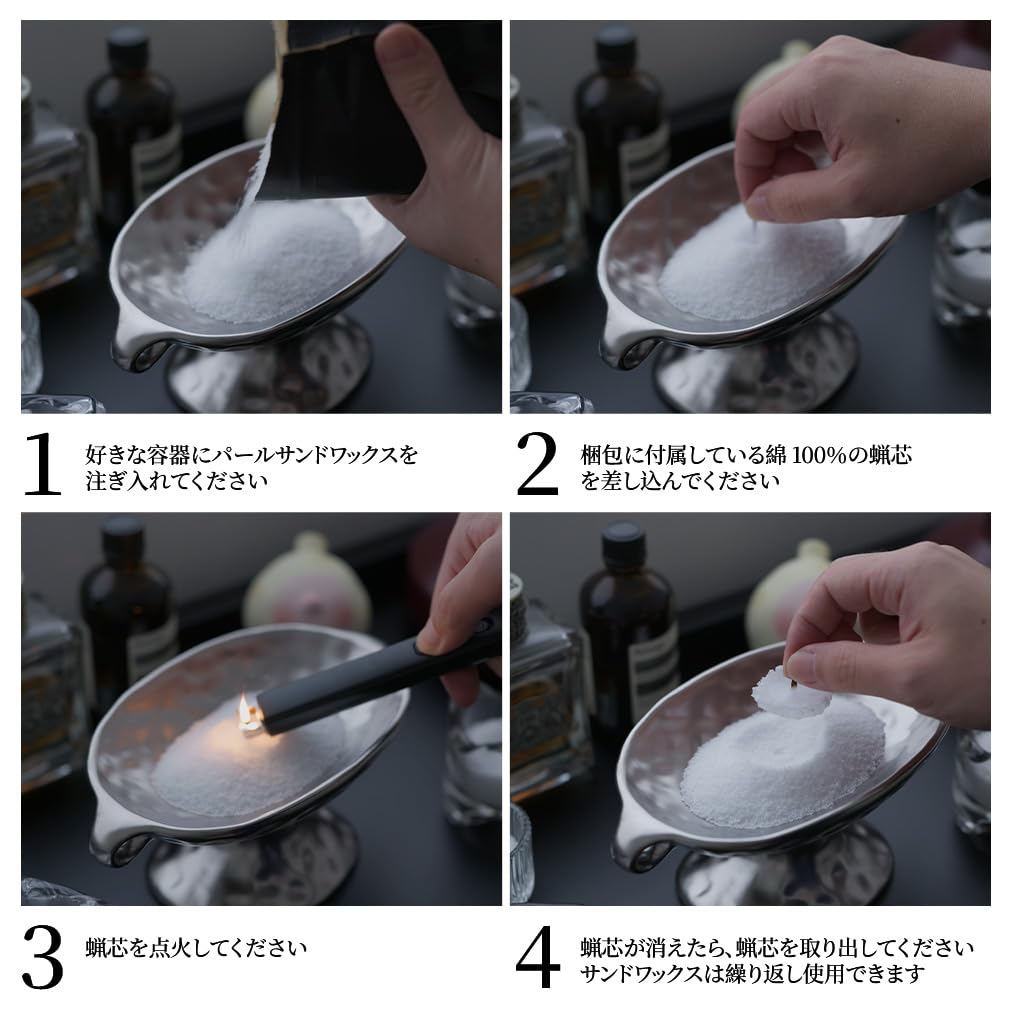 1 好きな容器にパールサンドワックスを注ぎ入れてください

2 梱包に付属している綿 100%の蝋芯を差し込んでください

3 蝋芯を点火してください

4 蝋芯が消えたら、蝋芯を取り出してください
サンドワックスは繰り返し使用できます