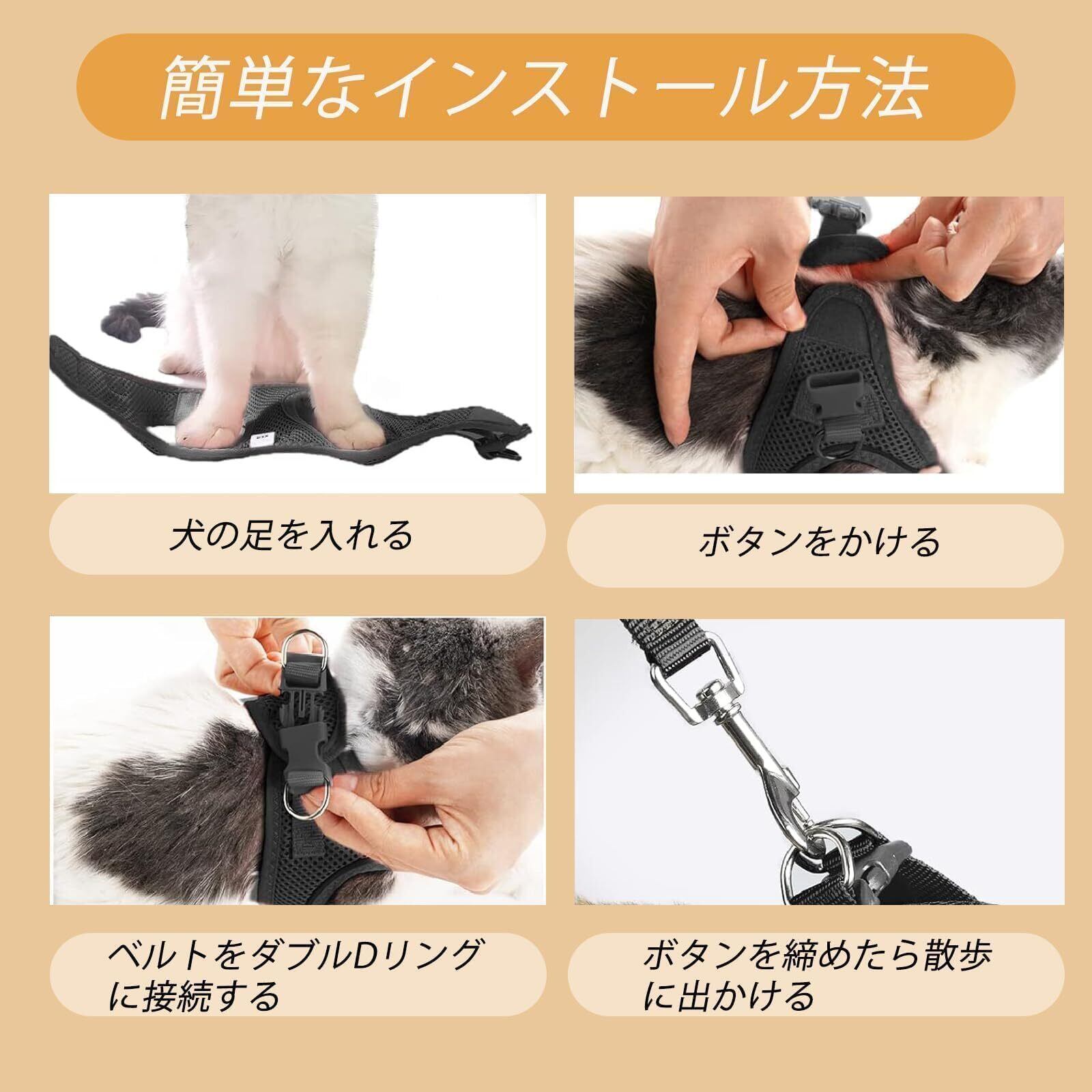 簡単なインストール方法

犬の足を入れる

ボタンをかける

ベルトをダブルDリングに接続する

ボタンを締めたら散歩に出かける