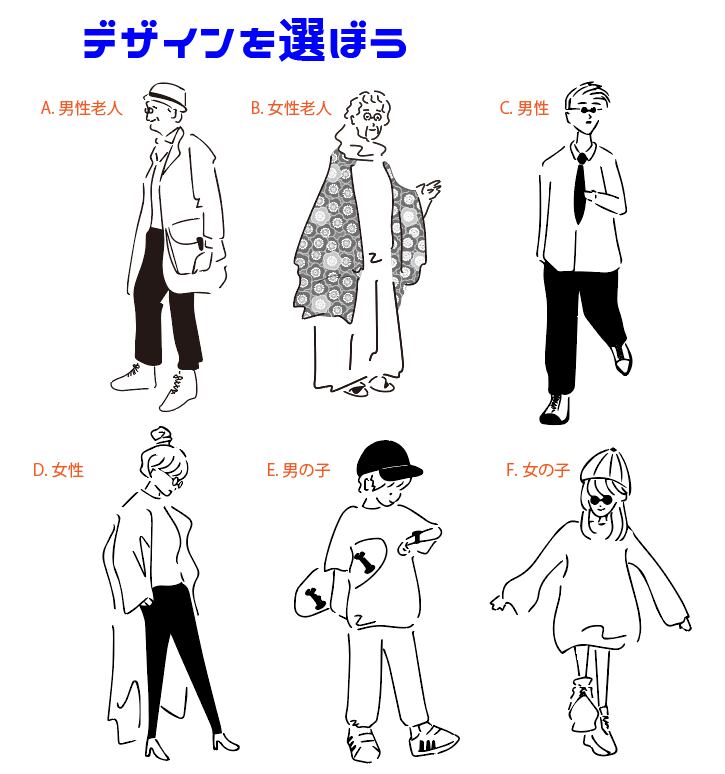 デザインを選ぼう

A. 男性老人

B. 女性老人

C. 男性

D. 女性

E. 男の子

F. 女の子