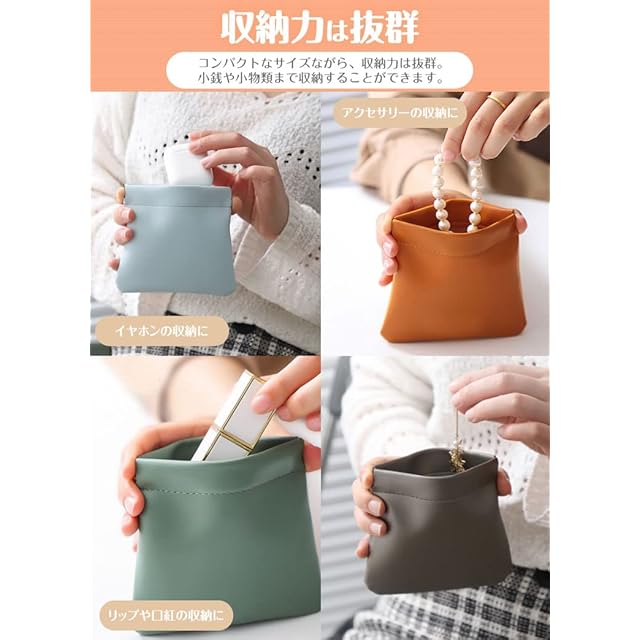 収納力は抜群

コンパクトなサイズながら、収納力は抜群。
小銭や小物類まで収納することができます。

アクセサリーの収納に

イヤホンの収納に

リップや口紅の収納に