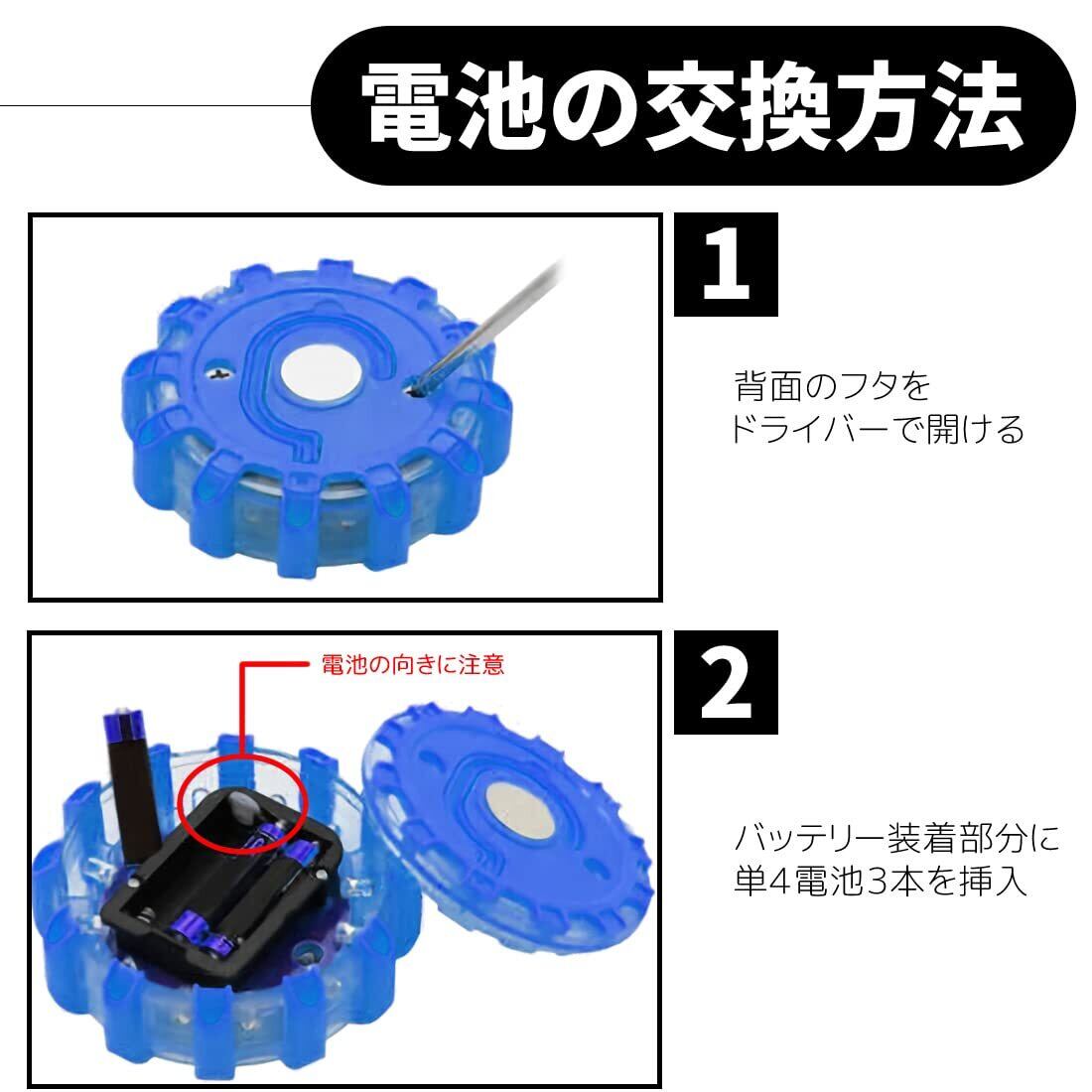 電池の交換方法

1

背面のフタを
ドライバーで開ける

電池の向きに注意

2

バッテリー装着部分に
単4電池3本を挿入