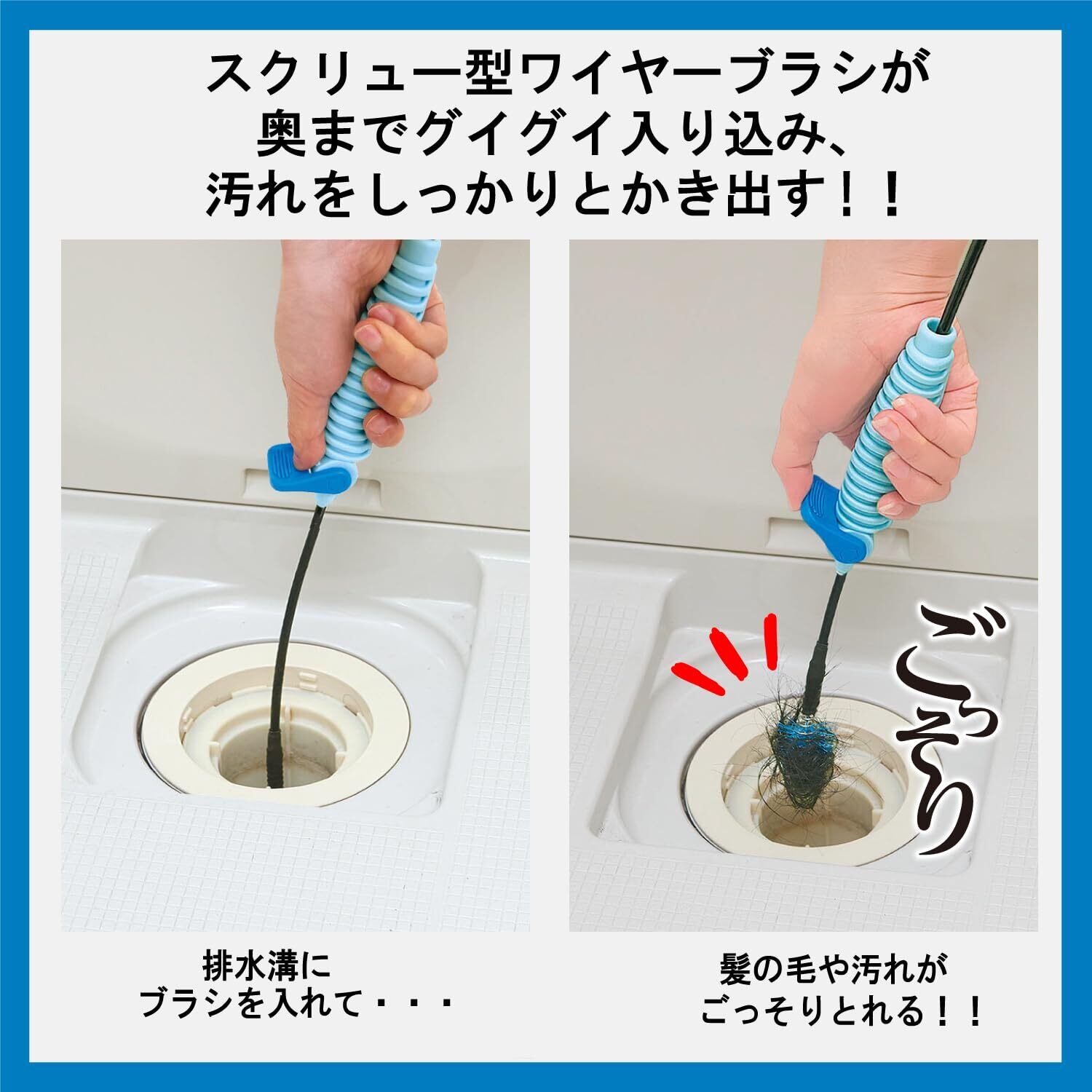 スクリュー型ワイヤーブラシが
奥までグイグイ入り込み、
汚れをしっかりとかき出す！！

ごっそり

排水溝に
ブラシを入れて・・・

髪の毛や汚れが
ごっそりとれる！！