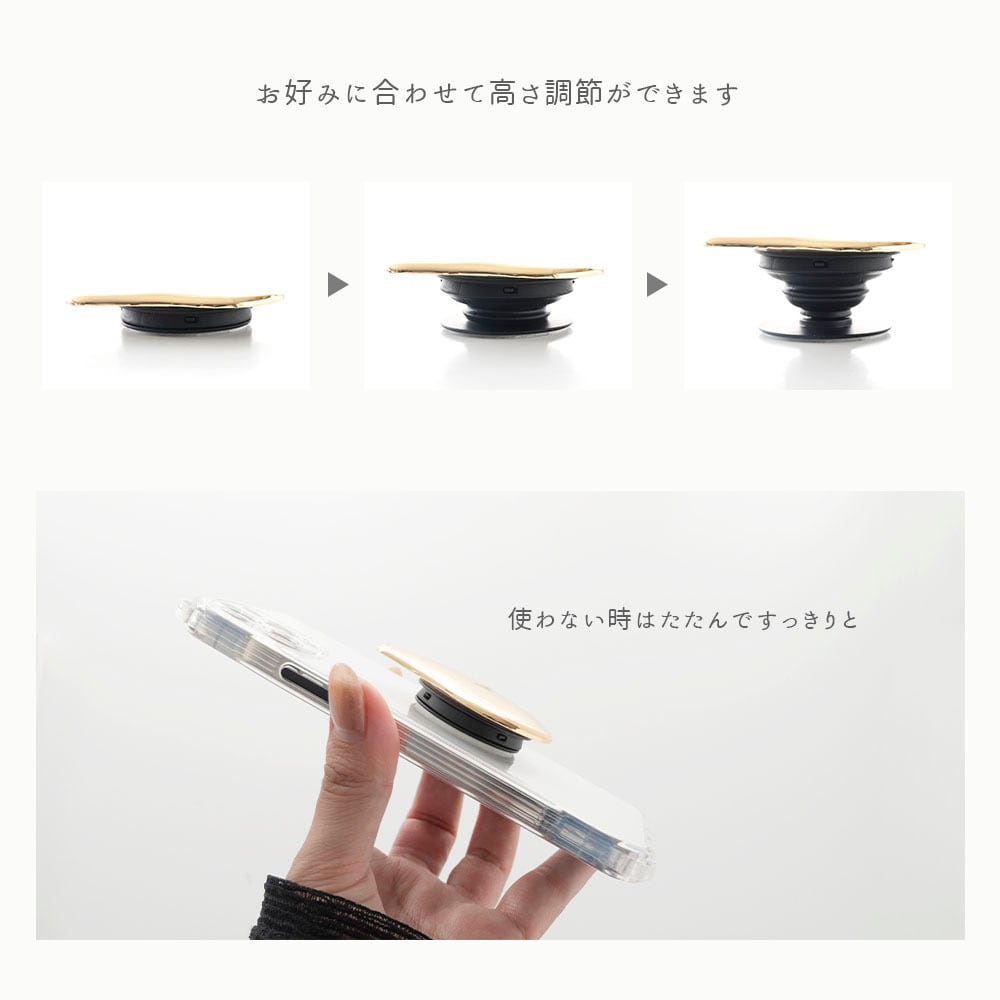 お好みに合わせて高さ調節ができます

使わない時はたたんですっきりと