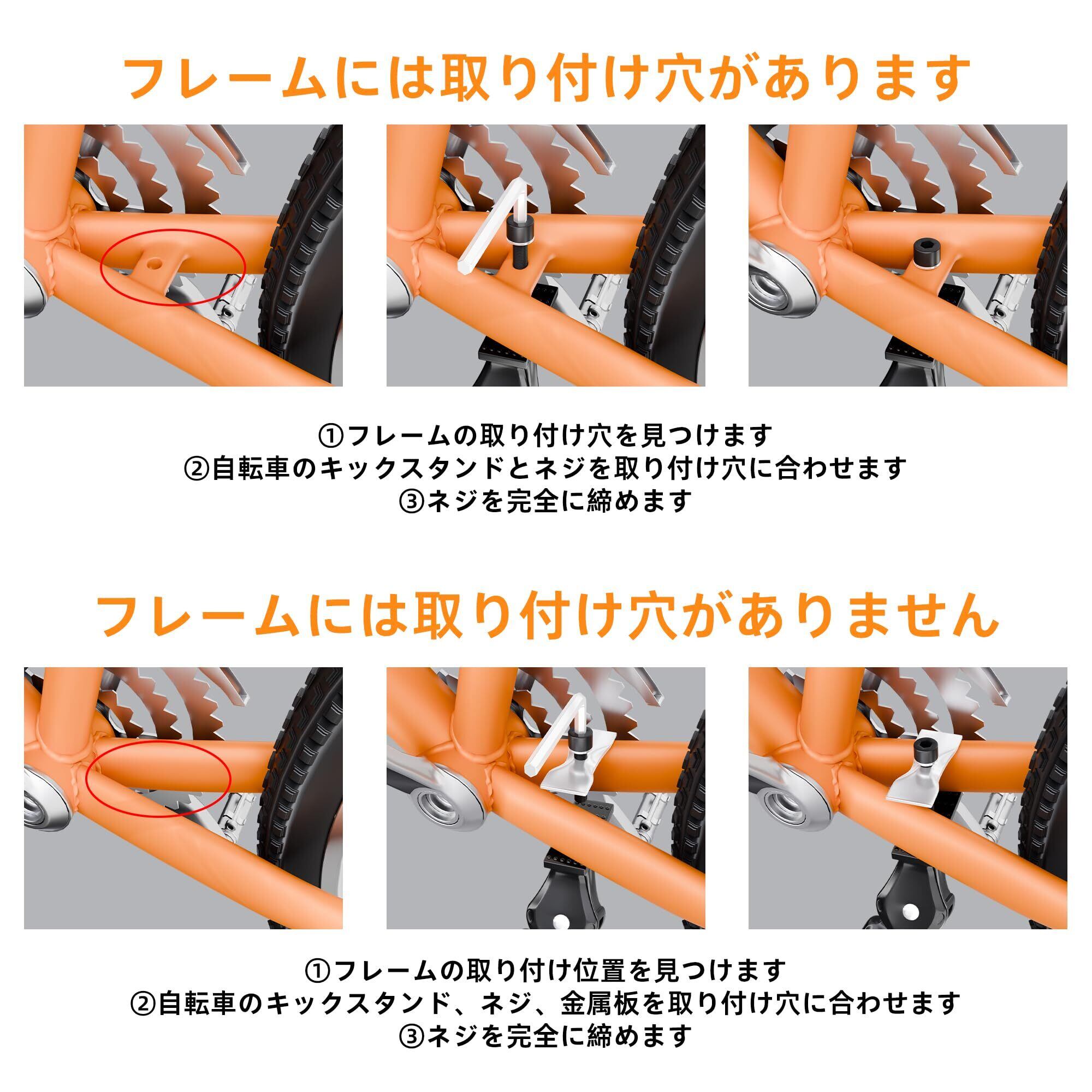 フレームには取り付け穴があります

①フレームの取り付け穴を見つけます
②自転車のキックスタンドとネジを取り付け穴に合わせます
③ネジを完全に締めます

フレームには取り付け穴がありません

①フレームの取り付け位置を見つけます
②自転車のキックスタンド、ネジ、金属板を取り付け穴に合わせます
③ネジを完全に締めます