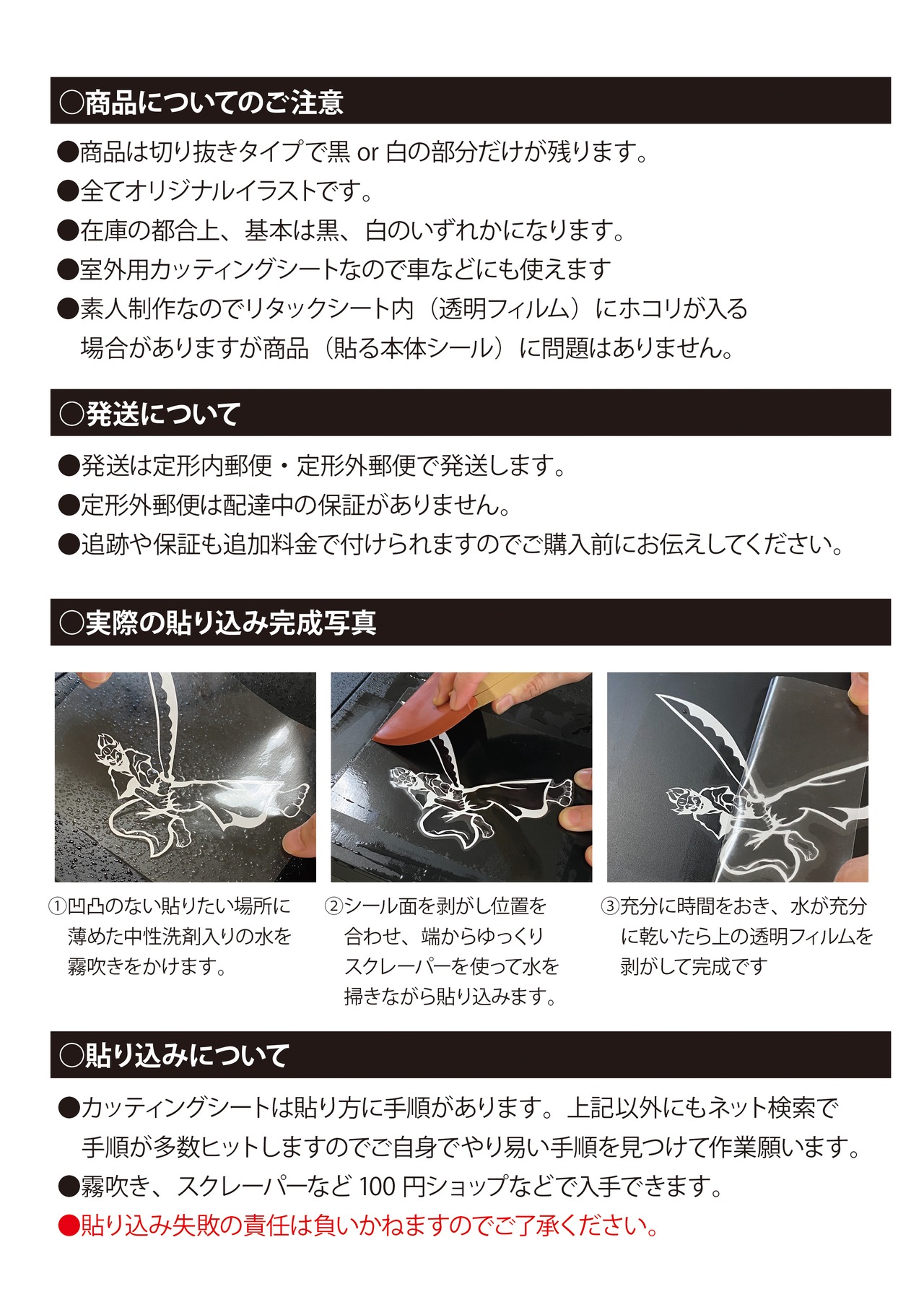 ○商品についてのご注意

●商品は切り抜きタイプで黒 or 白の部分だけが残ります。
●全てオリジナルイラストです。
●在庫の都合上、基本は黒、白のいずれかになります。
●室外用カッティングシートなので車などにも使えます
●素人制作なのでリタックシート内（透明フィルム）にホコリが入る場合がありますが商品（貼る本体シール）に問題はありません。

○発送について

●発送は定形内郵便・定形外郵便で発送します。
●定形外郵便は配達中の保証がありません。
●追跡や保証も追加料金で付けられますのでご購入前にお伝えしてください。

○実際の貼り込み完成写真

①凹凸のない貼りたい場所に薄めた中性洗剤入りの水を霧吹きをかけます。

②シール面を剥がし位置を合わせ、端からゆっくりスクレーパーを使って水を掃きながら貼り込みます。

③充分に時間をおき、水が充分に乾いたら上の透明フィルムを剥がして完成です

○貼り込みについて

●カッティングシートは貼り方に手順があります。上記以外にもネット検索で手順が多数ヒットしますのでご自身でやり易い手順を見つけて作業願います。
●霧吹き、スクレーパーなど 100 円ショップなどで入手できます。
●貼り込み失敗の責任は負いかねますのでご了承ください。