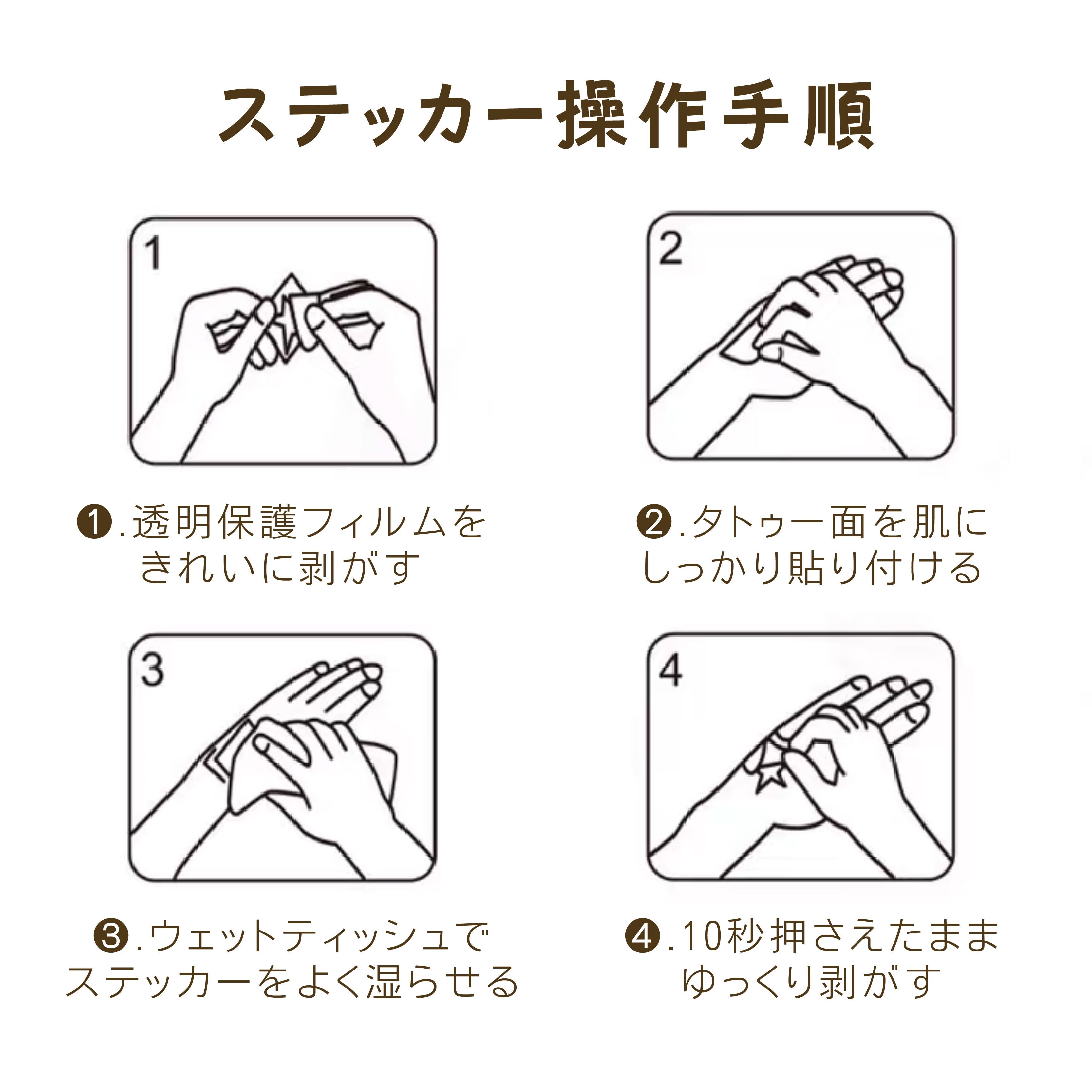 ステッカー操作手順

1

❶.透明保護フィルムをきれいに剥がす

2

❷.タトゥー面を肌にしっかり貼り付ける

3

❸.ウェットティッシュでステッカーをよく湿らせる

4

❹.10秒押さえたままゆっくり剥がす