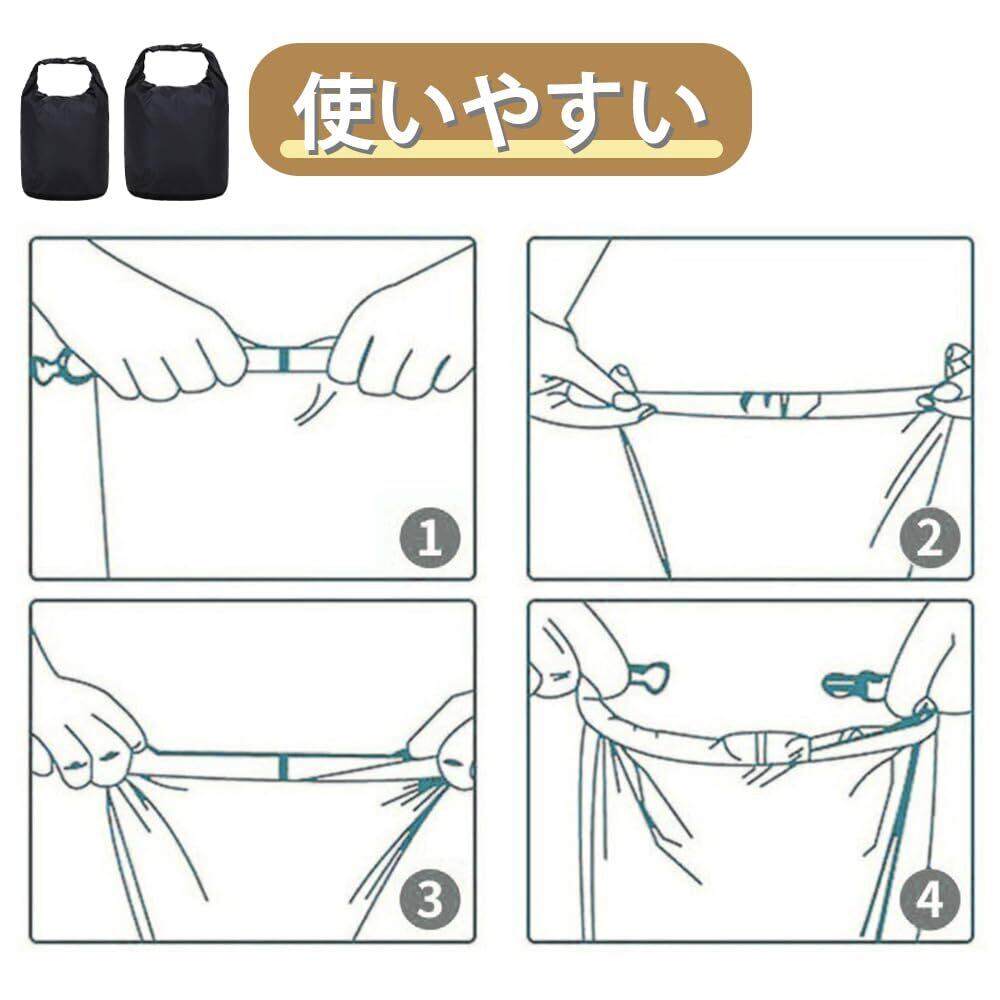 使いやすい

1

2

3

4