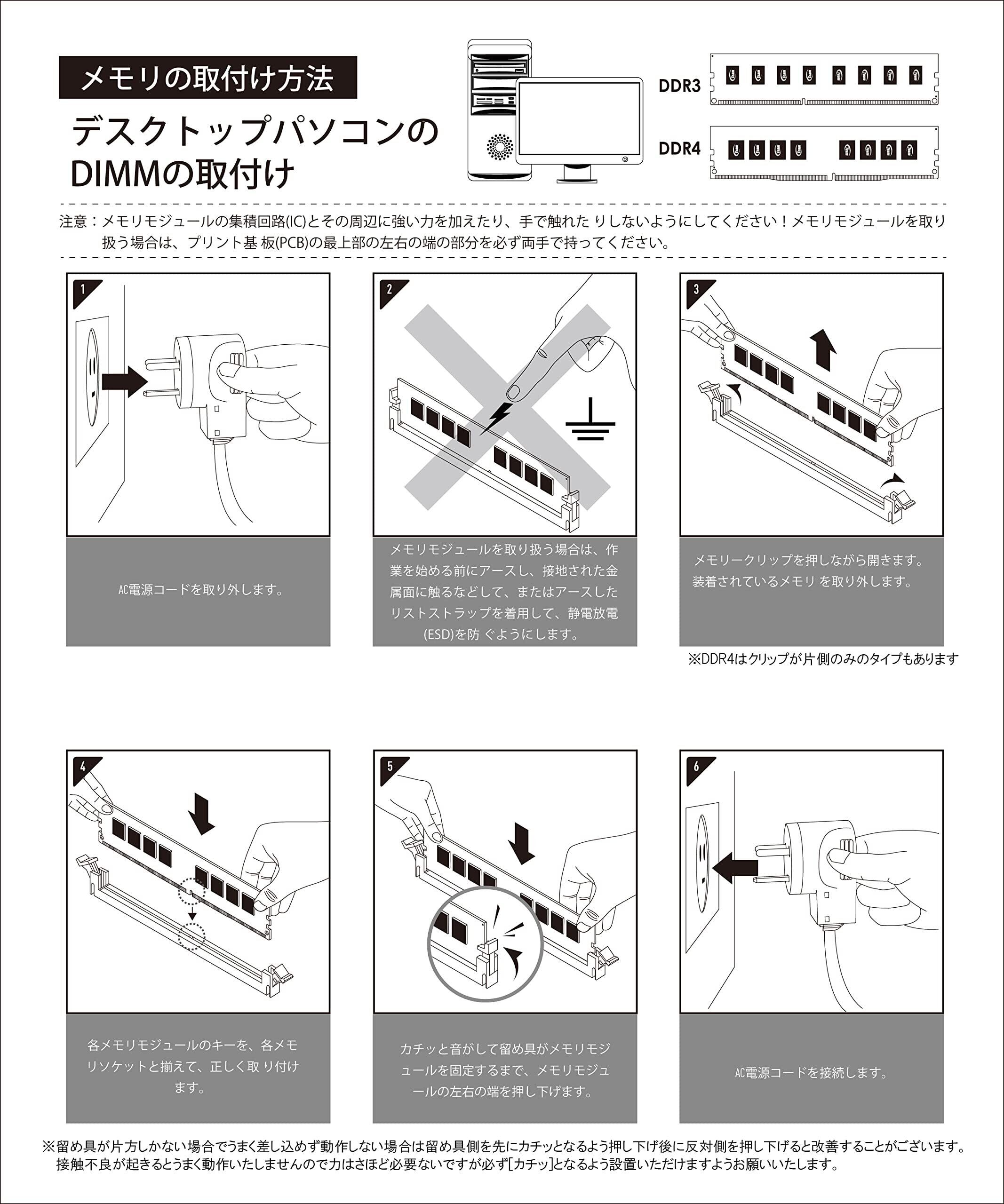 メモリの取付け方法

デスクトップパソコンの DIMMの取付け

DDR3

DDR4

注意：メモリモジュールの集積回路(IC)とその周辺に強い力を加えたり、手で触れた りしないようにしてください！メモリモジュールを取り扱う場合は、プリント基 板(PCB)の最上部の左右の端の部分を必ず両手で持ってください。

1

AC電源コードを取り外します。

2

メモリモジュールを取り扱う場合は、作業を始める前にアースし、接地された金属面に触るなどして、またはアースしたリストストラップを着用して、静電放電(ESD)を防 ぐようにします。

3

メモリークリップを押しながら開きます。装着されているメモリ を取り外します。

※DDR4はクリップが片 側のみのタイプもあります

4

各メモリモジュールのキーを、各メモリソケットと揃えて、正しく取 り付けます。

5

カチッと音がして留め具がメモリモジュールを固定するまで、メモリモジュールの左右の端を押し下げます。

6

AC電源コードを接続します。

※留め具が片方しかない場合でうまく差し込めず動作しない場合は留め具側を先にカチッとなるよう押し下げ後に反対側を押し下げると改善することがございます。接触不良が起きるとうまく動作いたしませんので力はさほど必要ないですが必ず[カチッ]となるよう設置いただけますようお願いいたします。