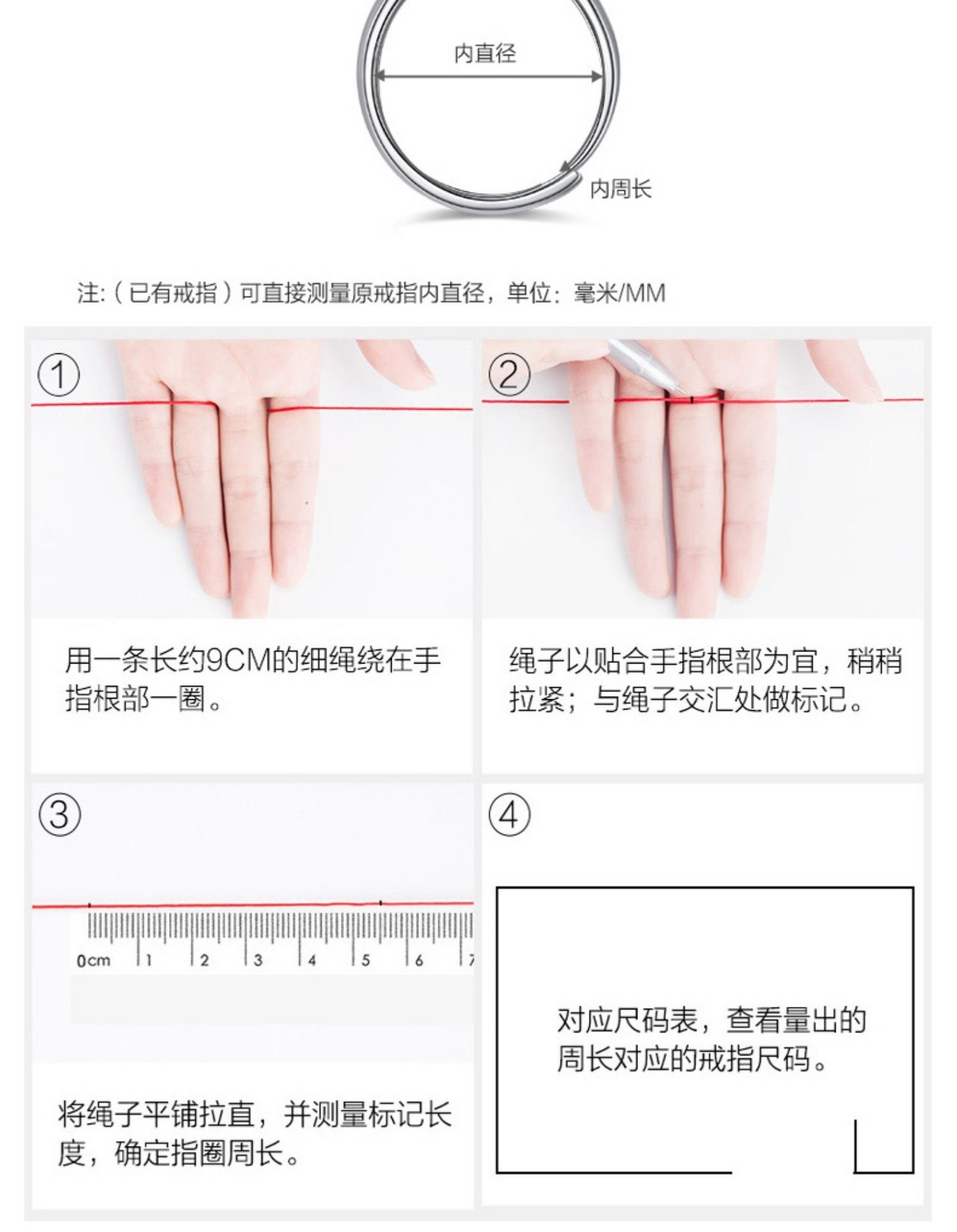 内直径

内周长

注:（已有戒指）可直接测量原戒指内直径，单位：毫米/MM

①

用一条长约9CM的细绳绕在手指根部一圈。

②

绳子以贴合手指根部为宜，稍稍拉紧；与绳子交汇处做标记。

③

0cm 1 2 3 4 5 6 7

将绳子平铺拉直，并测量标记长度，确定指圈周长。

④

对应尺码表，查看量出的周长对应的戒指尺码。