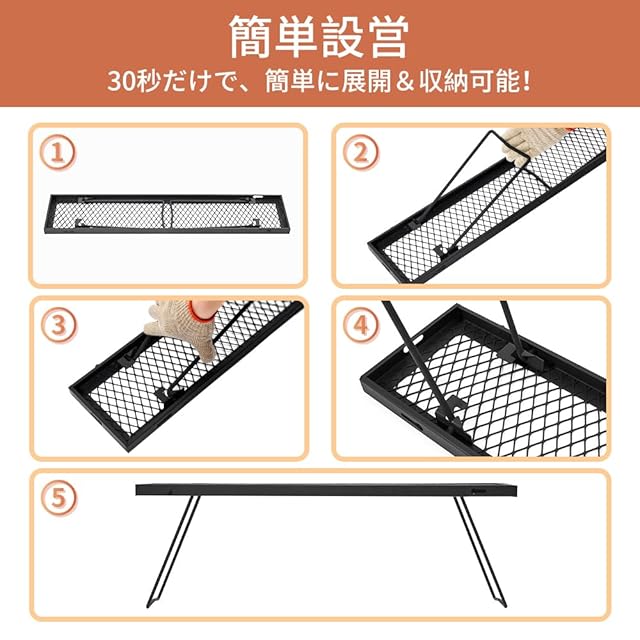 簡単設営
30秒だけで、簡単に展開＆収納可能！

①

②

③

④

⑤