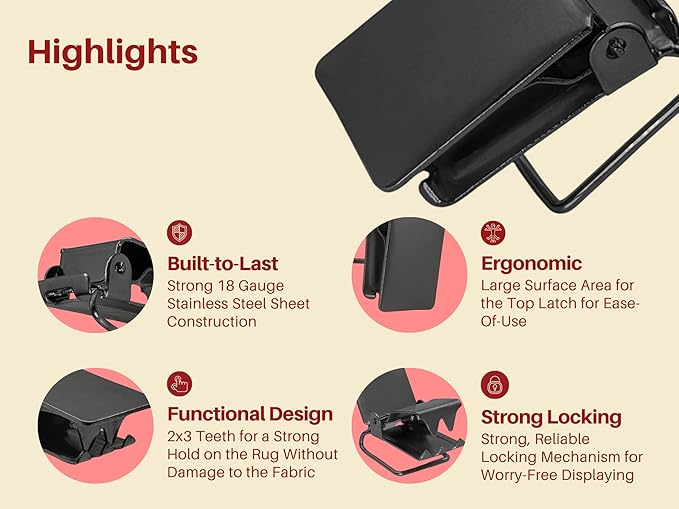 Highlights

Built-to-Last
Strong 18 Gauge Stainless Steel Sheet Construction

Ergonomic
Large Surface Area for the Top Latch for Ease-Of-Use

Functional Design
2x3 Teeth for a Strong Hold on the Rug Without Damage to the Fabric

Strong Locking
Strong, Reliable Locking Mechanism for Worry-Free Displaying