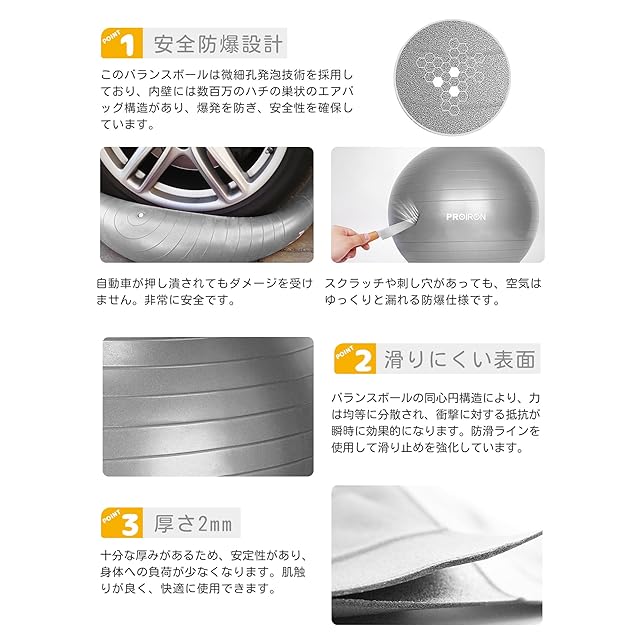 POINT 1 安全防爆設計

このバランスボールは微細孔発泡技術を採用しており、内壁には数百万のハチの巣状のエアバッグ構造があり、爆発を防ぎ、安全性を確保しています。

PROIRON

自動車が押し潰されてもダメージを受けません。非常に安全です。

スクラッチや刺し穴があっても、空気はゆっくりと漏れる防爆仕様です。

POINT 2 滑りにくい表面

バランスボールの同心円構造により、力は均等に分散され、衝撃に対する抵抗が瞬時に効果的になります。防滑ラインを使用して滑り止めを強化しています。

POINT 3 厚さ2mm

十分な厚みがあるため、安定性があり、身体への負荷が少なくなります。肌触りが良く、快適に使用できます。