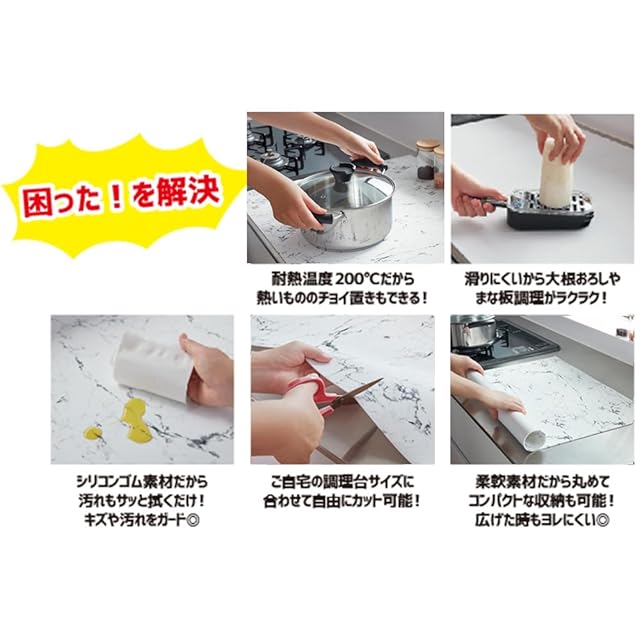 困った！を解決

耐熱温度200°Cだから
熱いもののチョイ置きもできる！

滑りにくいから大根おろしや
まな板調理がラクラク！

シリコンゴム素材だから
汚れもサッと拭くだけ！
キズや汚れをガード◎

ご自宅の調理台サイズに
合わせて自由にカット可能！

柔軟素材だから丸めて
コンパクトな収納も可能！
広げた時もヨレにくい◎