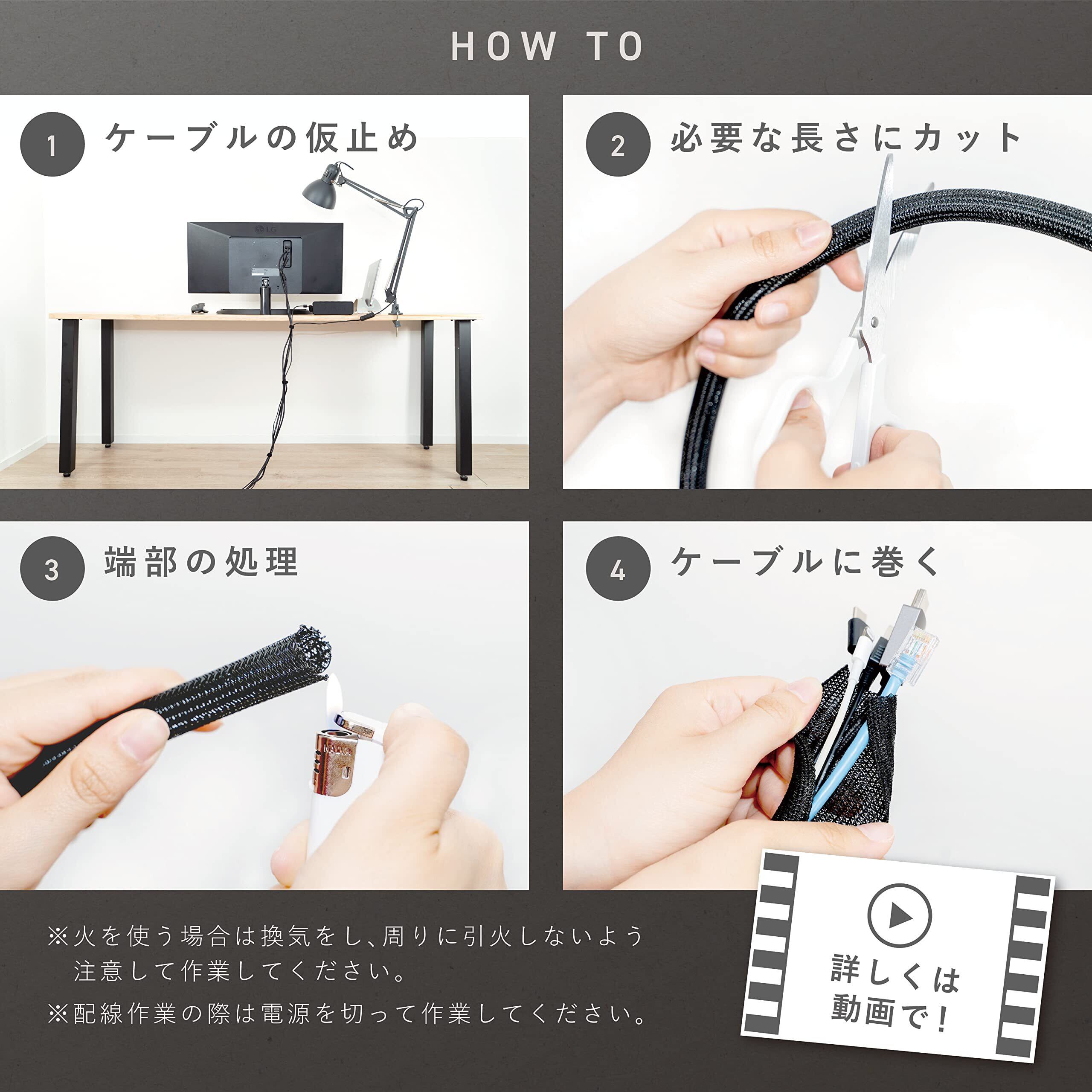 HOW TO

1 ケーブルの仮止め

LG

2 必要な長さにカット

3 端部の処理

4 ケーブルに巻く

※火を使う場合は換気をし、周りに引火しないよう注意して作業してください。

※配線作業の際は電源を切って作業してください。

詳しくは動画で！