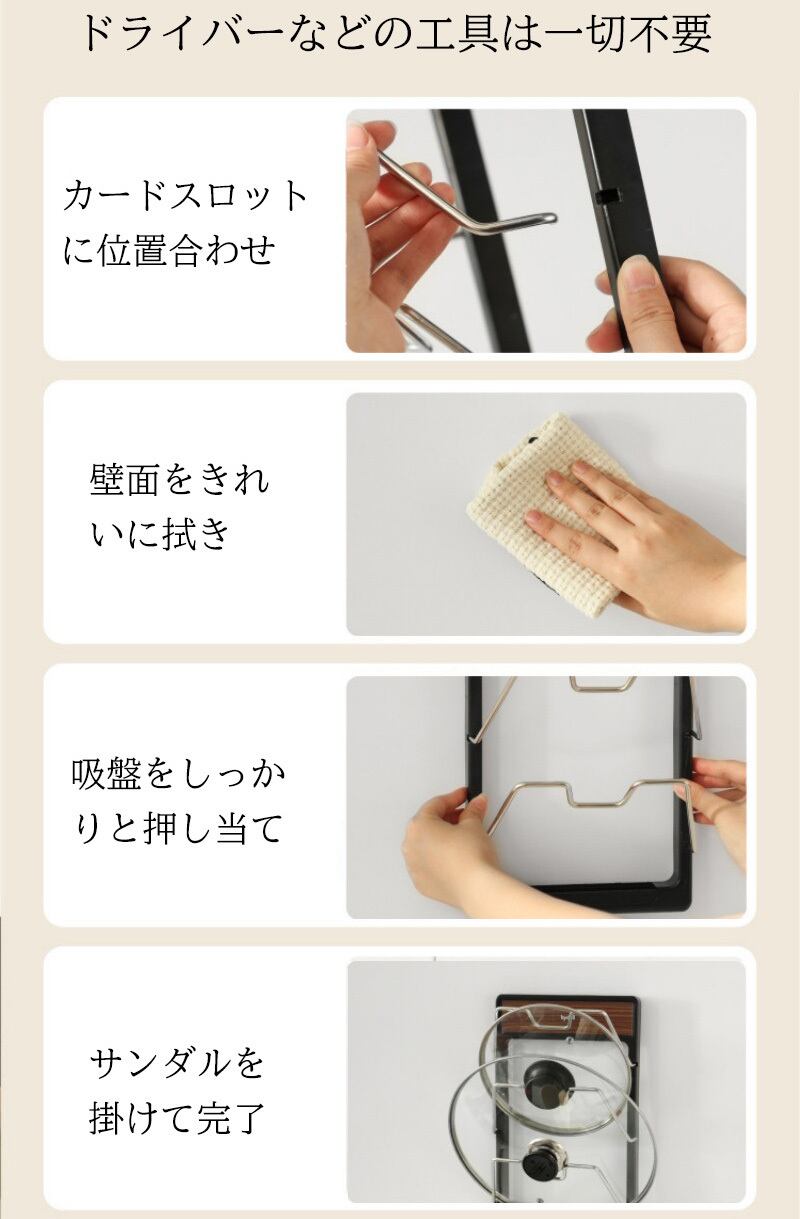 ドライバーなどの工具は一切不要

カードスロットに位置合わせ

壁面をきれいに拭き

吸盤をしっかりと押し当て

サンダルを掛けて完了