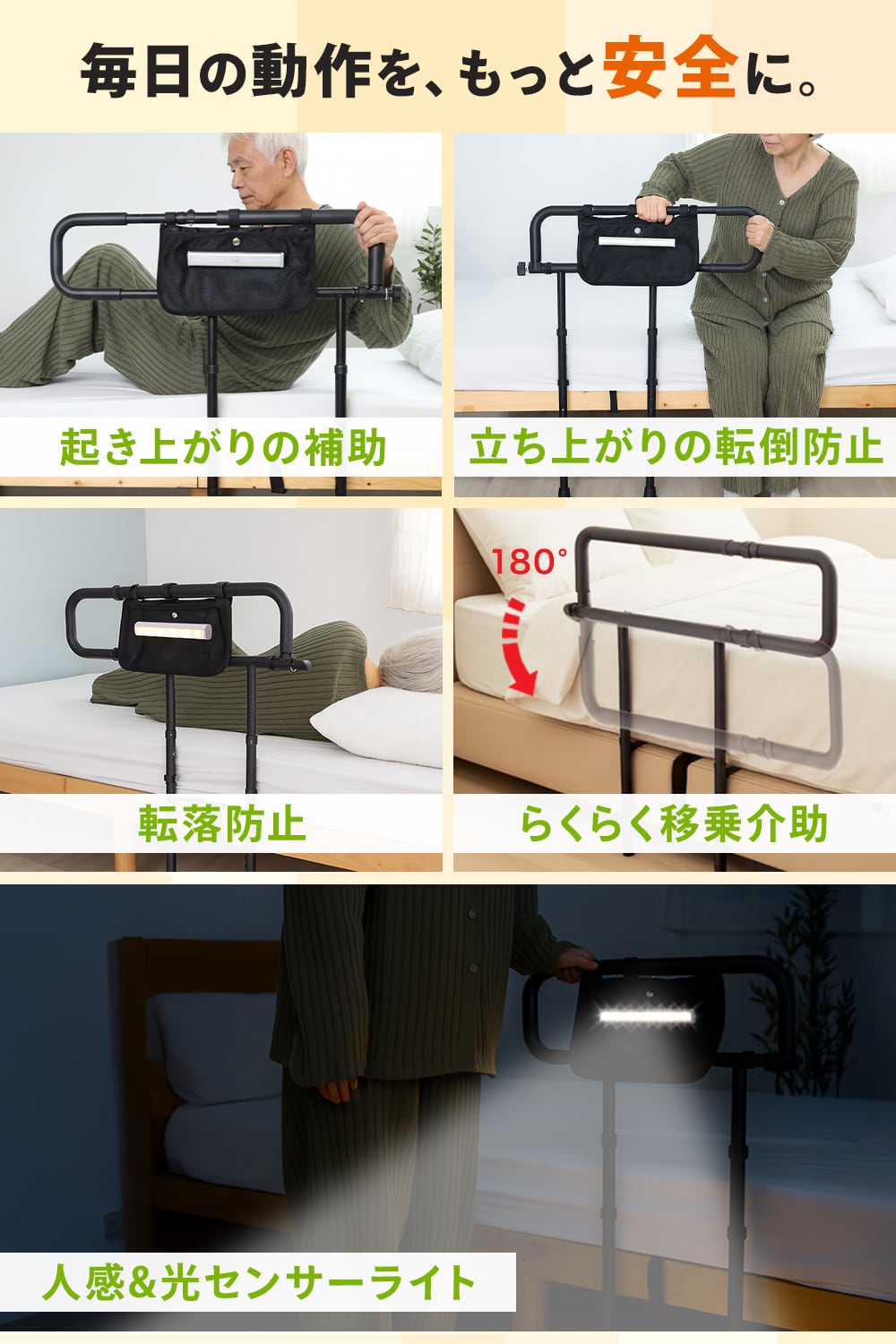 毎日の動作を、もっと安全に。

起き上がりの補助

立ち上がりの転倒防止

転落防止

180°

らくらく移乗介助

人感&光センサーライト