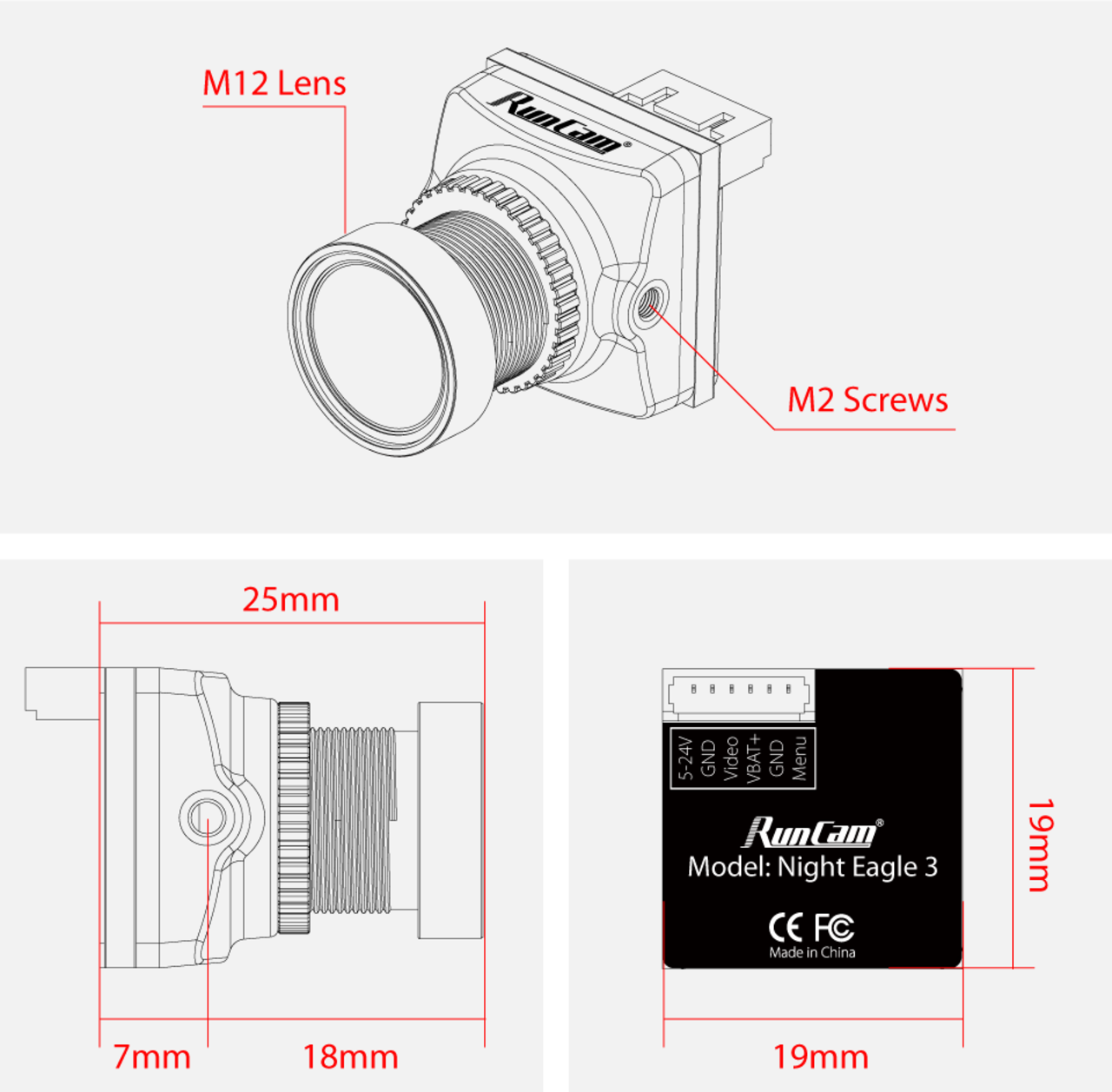 M12 Lens

RunCam®

M2 Screws

25mm

7mm

18mm

5-24V
GND
Video
VBAT+
GND
Menu

RunCam®

Model: Night Eagle 3

CE FC

Made in China

19mm

19mm