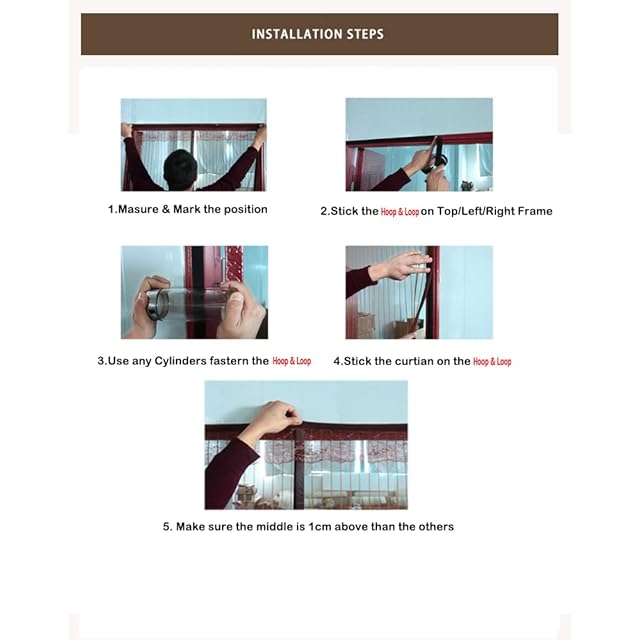 INSTALLATION STEPS

1.Masure & Mark the position

2.Stick the Hoop & Loop on Top/Left/Right Frame

3.Use any Cylinders fastern the Hoop & Loop

4.Stick the curtian on the Hoop & Loop

5. Make sure the middle is 1cm above than the others