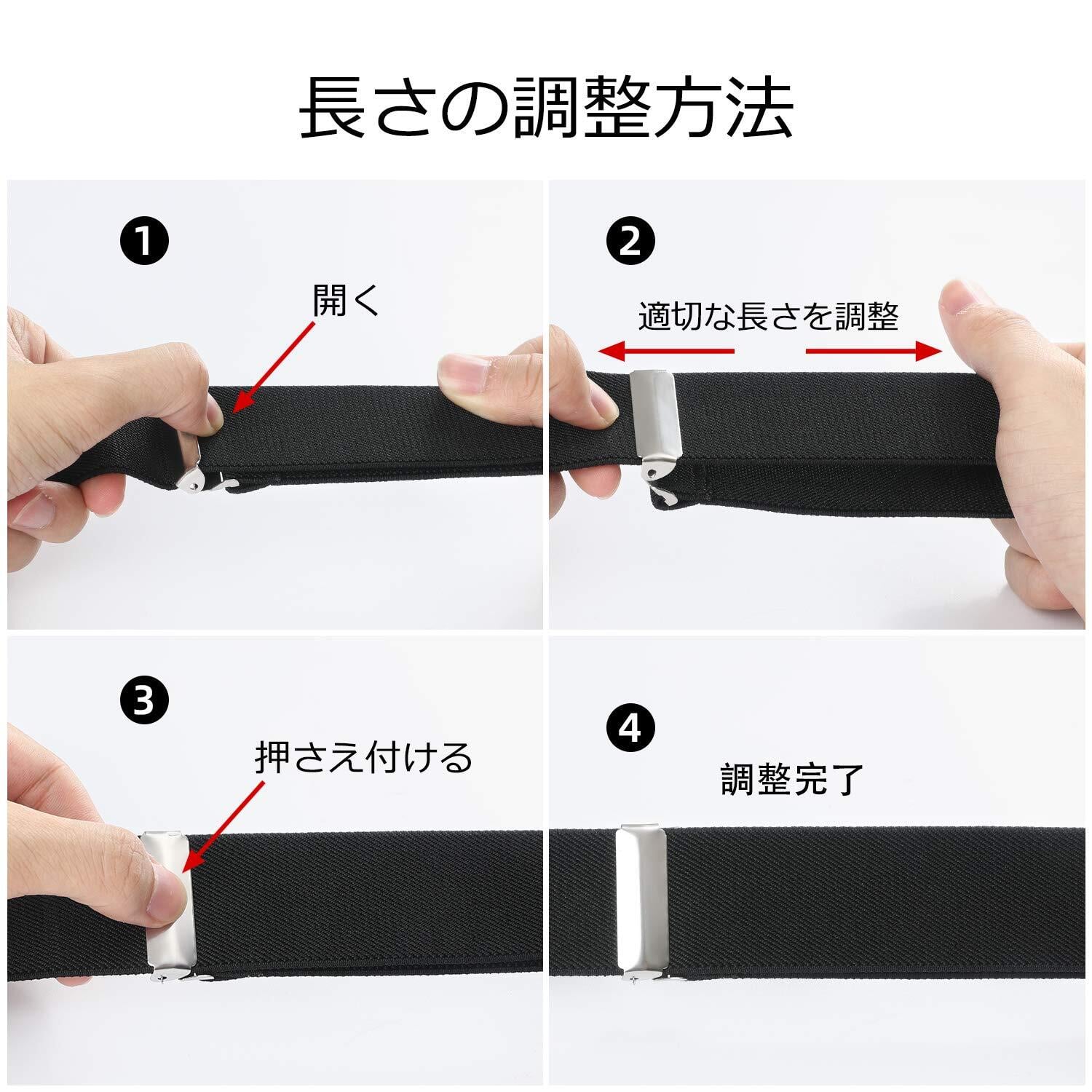 長さの調整方法

❶

開く

❷

適切な長さを調整

❸

押さえ付ける

❹

調整完了